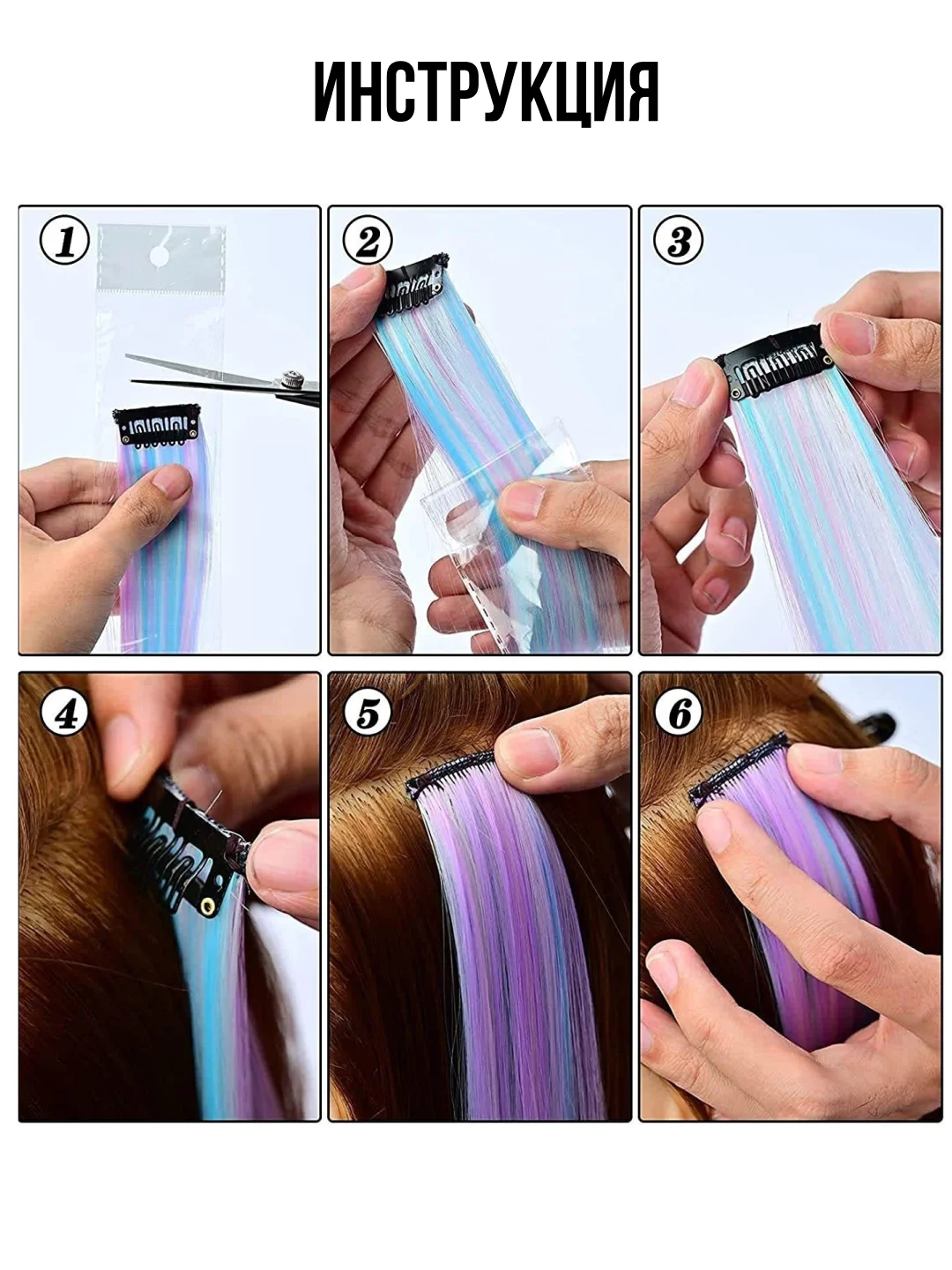 ИНСТРУКЦИЯ

1

2

3

4

5

6