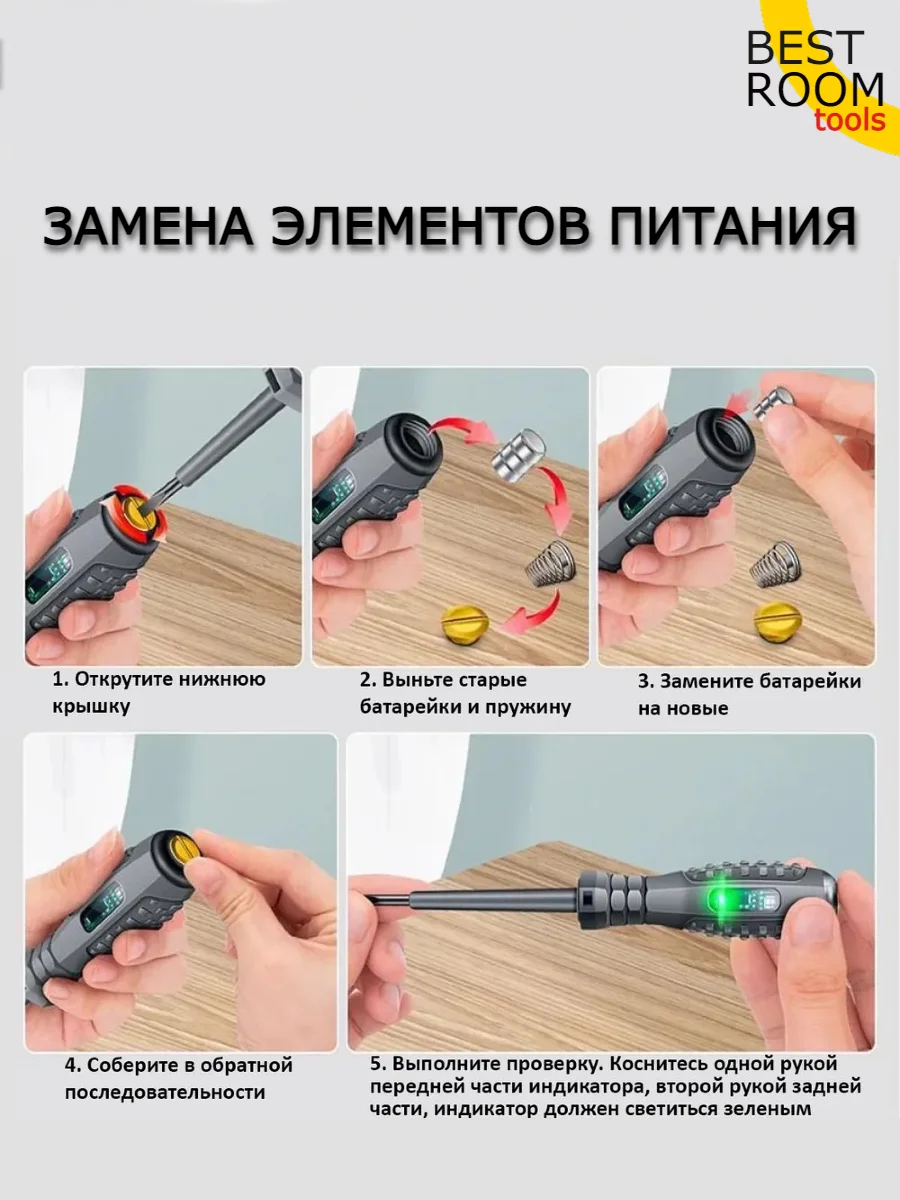 BEST ROOM tools

ЗАМЕНА ЭЛЕМЕНТОВ ПИТАНИЯ

1. Открутите нижнюю крышку

2. Выньте старые батарейки и пружину

3. Замените батарейки на новые

4. Соберите в обратной последовательности

5. Выполните проверку. Коснитесь одной рукой передней части индикатора, второй рукой задней части, индикатор должен светиться зеленым