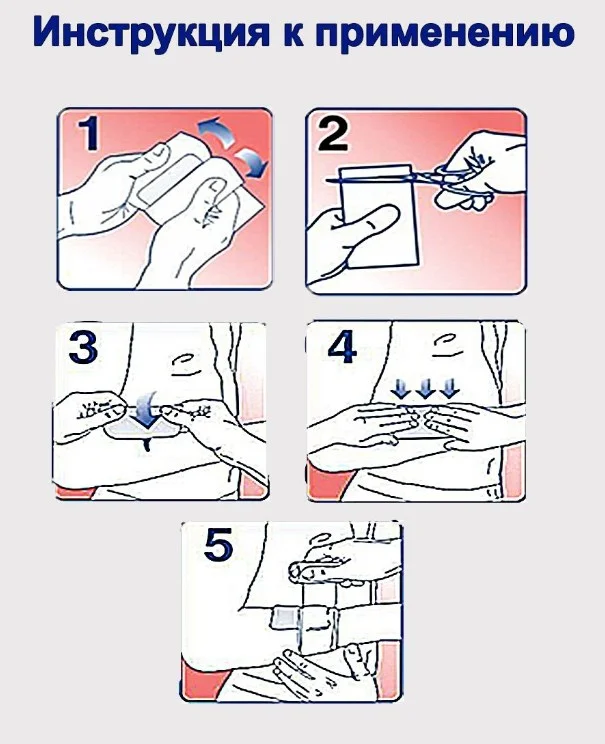 Инструкция к применению

1

2

3

4

5