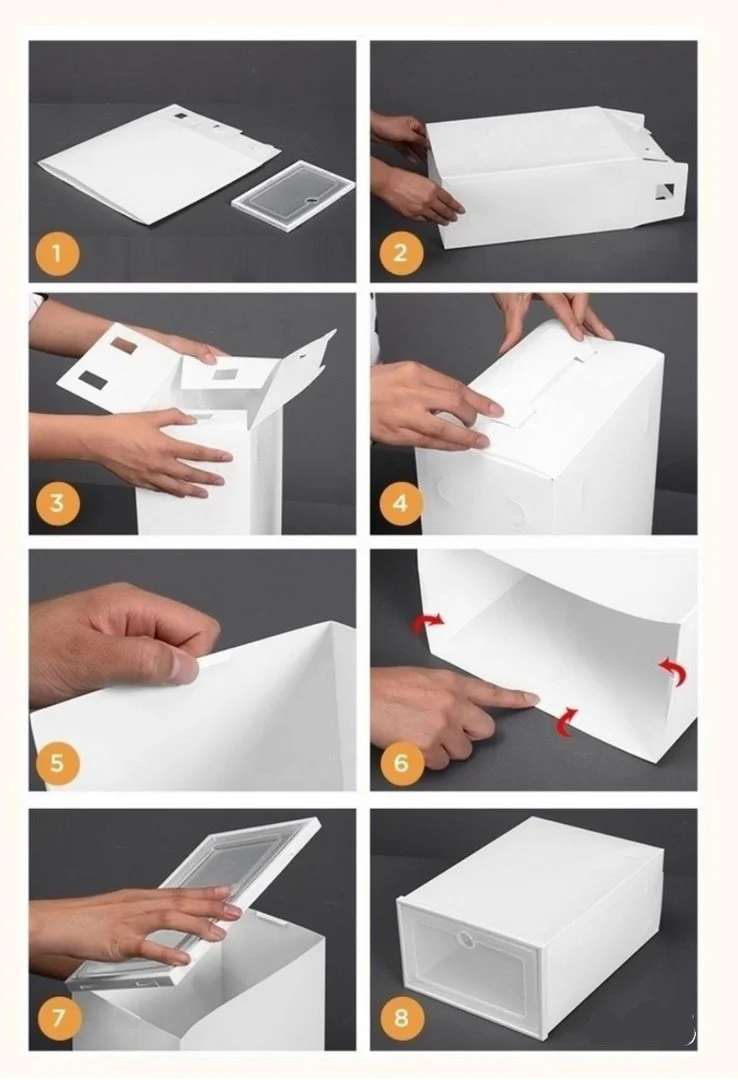 1

2

3

4

5

6

7

8