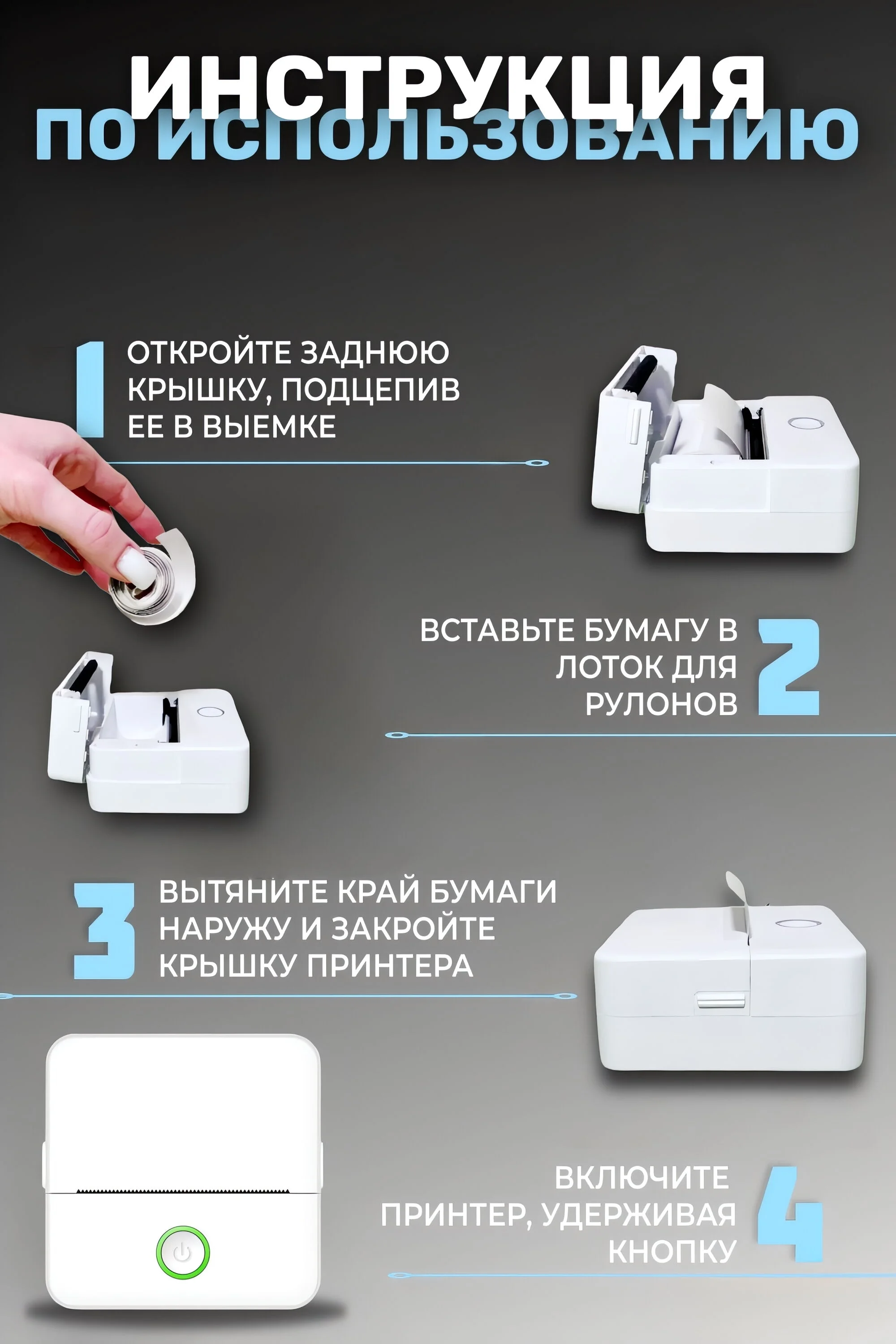 ИНСТРУКЦИЯ
ПО ИСПОЛЬЗОВАНИЮ

1
ОТКРОЙТЕ ЗАДНЮЮ КРЫШКУ, ПОДЦЕПИВ ЕЕ В ВЫЕМКЕ

ВСТАВЬТЕ БУМАГУ В ЛОТОК ДЛЯ РУЛОНОВ
2

3
ВЫТЯНИТЕ КРАЙ БУМАГИ НАРУЖУ И ЗАКРОЙТЕ КРЫШКУ ПРИНТЕРА

ВКЛЮЧИТЕ ПРИНТЕР, УДЕРЖИВАЯ КНОПКУ
4