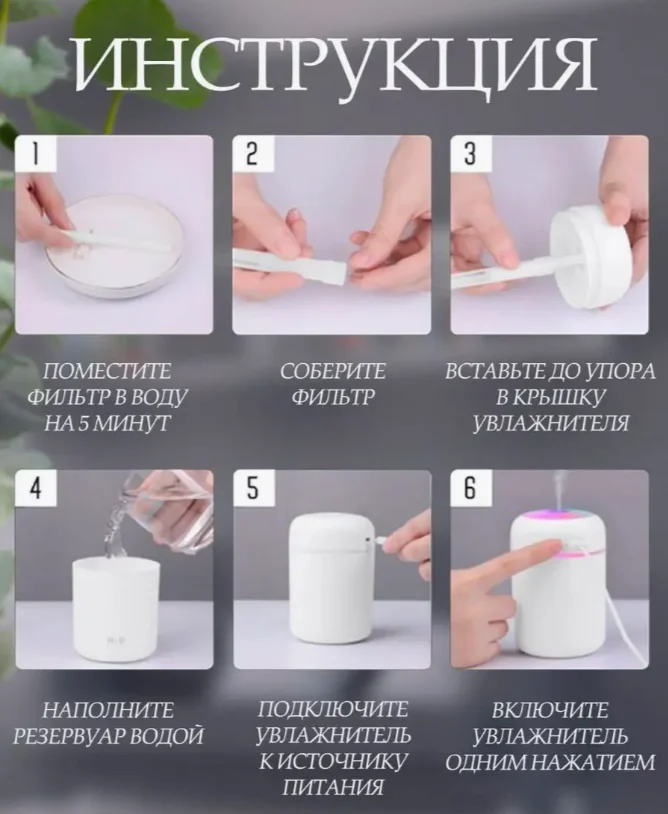 ИНСТРУКЦИЯ

1

ПОМЕСТИТЕ ФИЛЬТР В ВОДУ НА 5 МИНУТ

2

СОБЕРИТЕ ФИЛЬТР

3

ВСТАВЬТЕ ДО УПОРА В КРЫШКУ УВЛАЖНИТЕЛЯ

4

НАПОЛНИТЕ РЕЗЕРВУАР ВОДОЙ

5

ПОДКЛЮЧИТЕ УВЛАЖНИТЕЛЬ К ИСТОЧНИКУ ПИТАНИЯ

6

ВКЛЮЧИТЕ УВЛАЖНИТЕЛЬ ОДНИМ НАЖАТИЕМ