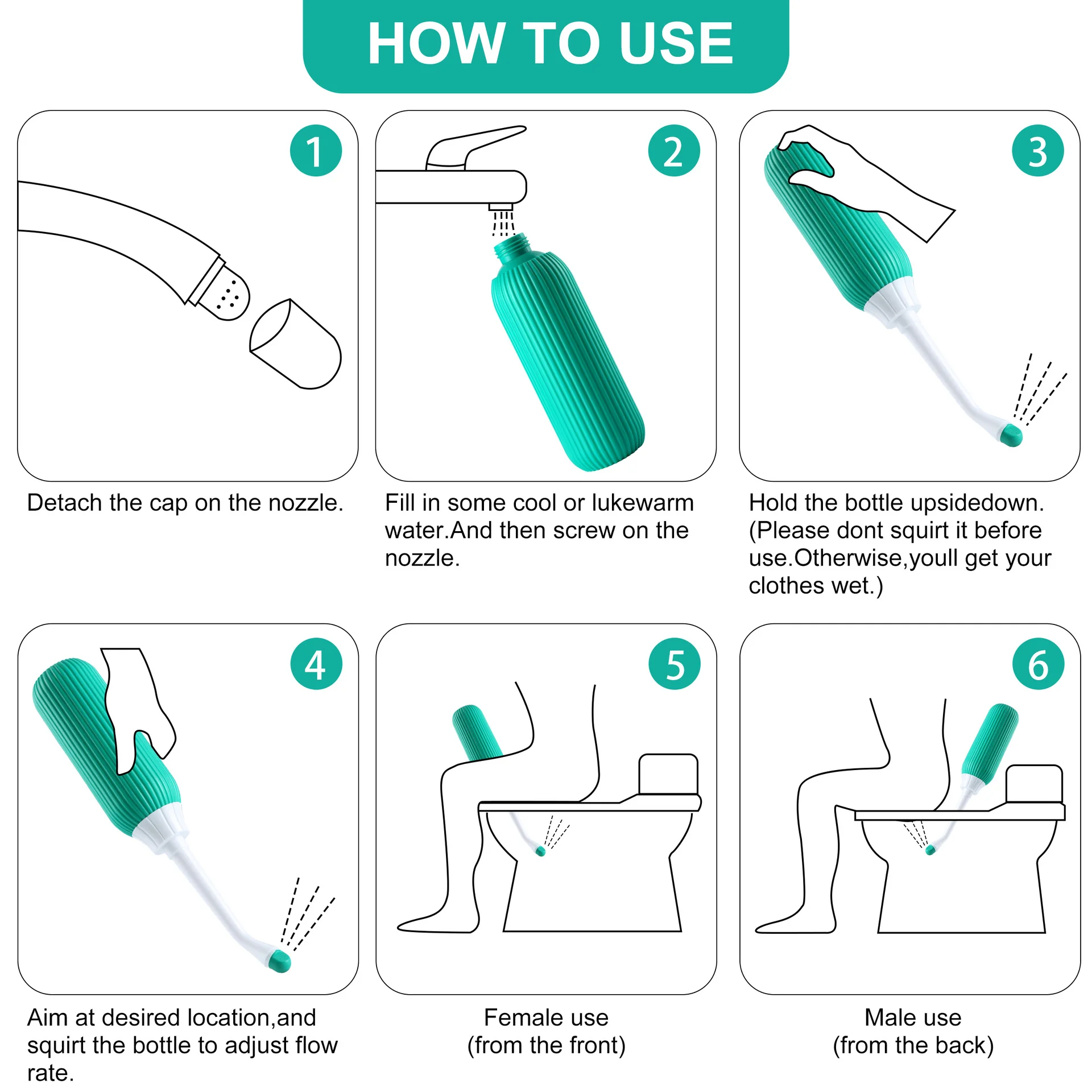 HOW TO USE

1

Detach the cap on the nozzle.

2

Fill in some cool or lukewarm water.And then screw on the nozzle.

3

Hold the bottle upsidedown. (Please dont squirt it before use.Otherwise,youll get your clothes wet.)

4

Aim at desired location,and squirt the bottle to adjust flow rate.

5

Female use
(from the front)

6

Male use
(from the back)