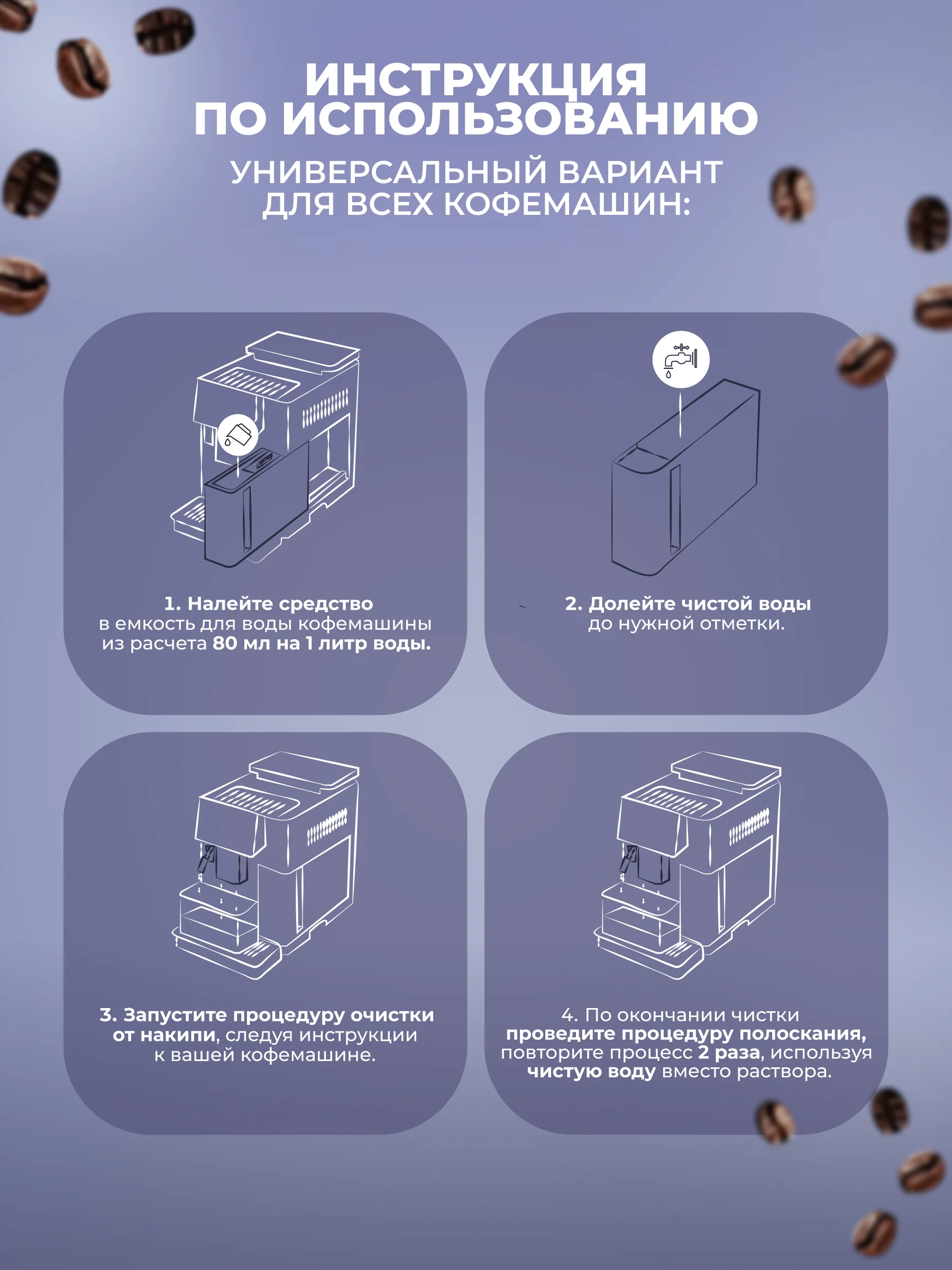 ИНСТРУКЦИЯ ПО ИСПОЛЬЗОВАНИЮ

УНИВЕРСАЛЬНЫЙ ВАРИАНТ ДЛЯ ВСЕХ КОФЕМАШИН:

1. Налейте средство в емкость для воды кофемашины из расчета 80 мл на 1 литр воды.

2. Долейте чистой воды до нужной отметки.

3. Запустите процедуру очистки от накипи, следуя инструкции к вашей кофемашине.

4. По окончании чистки проведите процедуру полоскания, повторите процесс 2 раза, используя чистую воду вместо раствора.