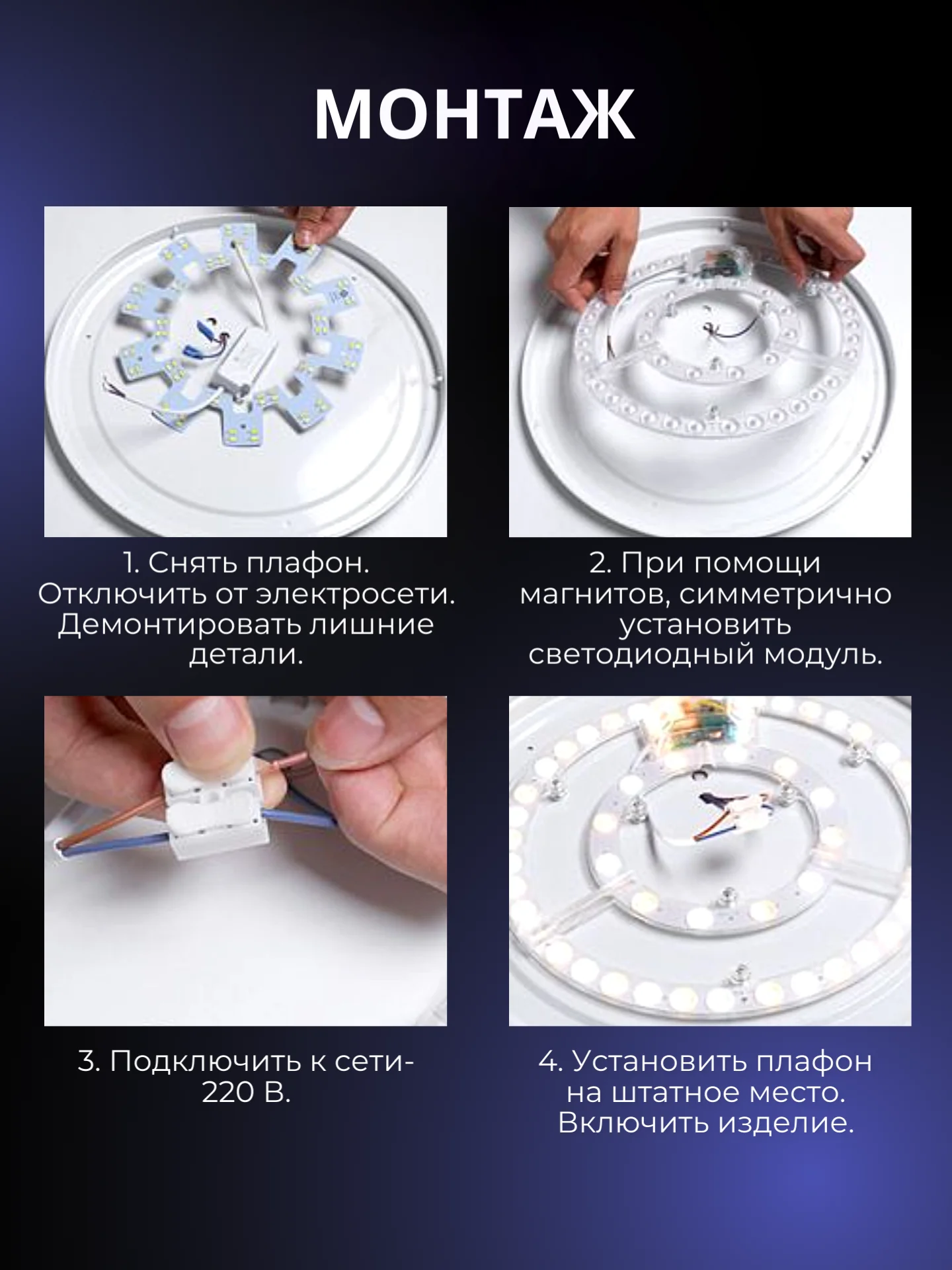 МОНТАЖ

1. Снять плафон. Отключить от электросети. Демонтировать лишние детали.

2. При помощи магнитов, симметрично установить светодиодный модуль.

3. Подключить к сети- 220 В.

4. Установить плафон на штатное место. Включить изделие.