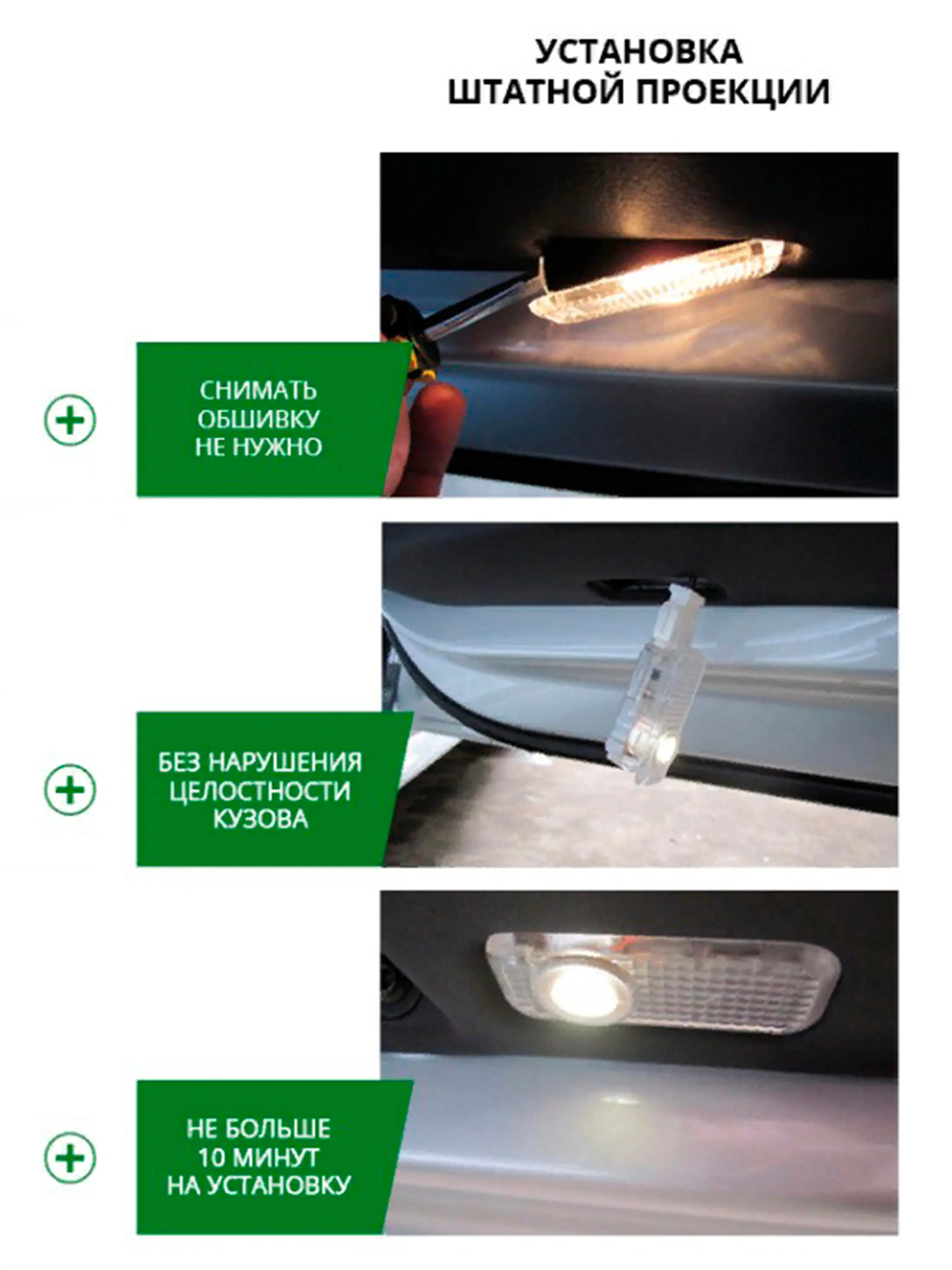 УСТАНОВКА
ШТАТНОЙ ПРОЕКЦИИ

СНИМАТЬ ОБШИВКУ НЕ НУЖНО

БЕЗ НАРУШЕНИЯ ЦЕЛОСТНОСТИ КУЗОВА

НЕ БОЛЬШЕ 10 МИНУТ НА УСТАНОВКУ