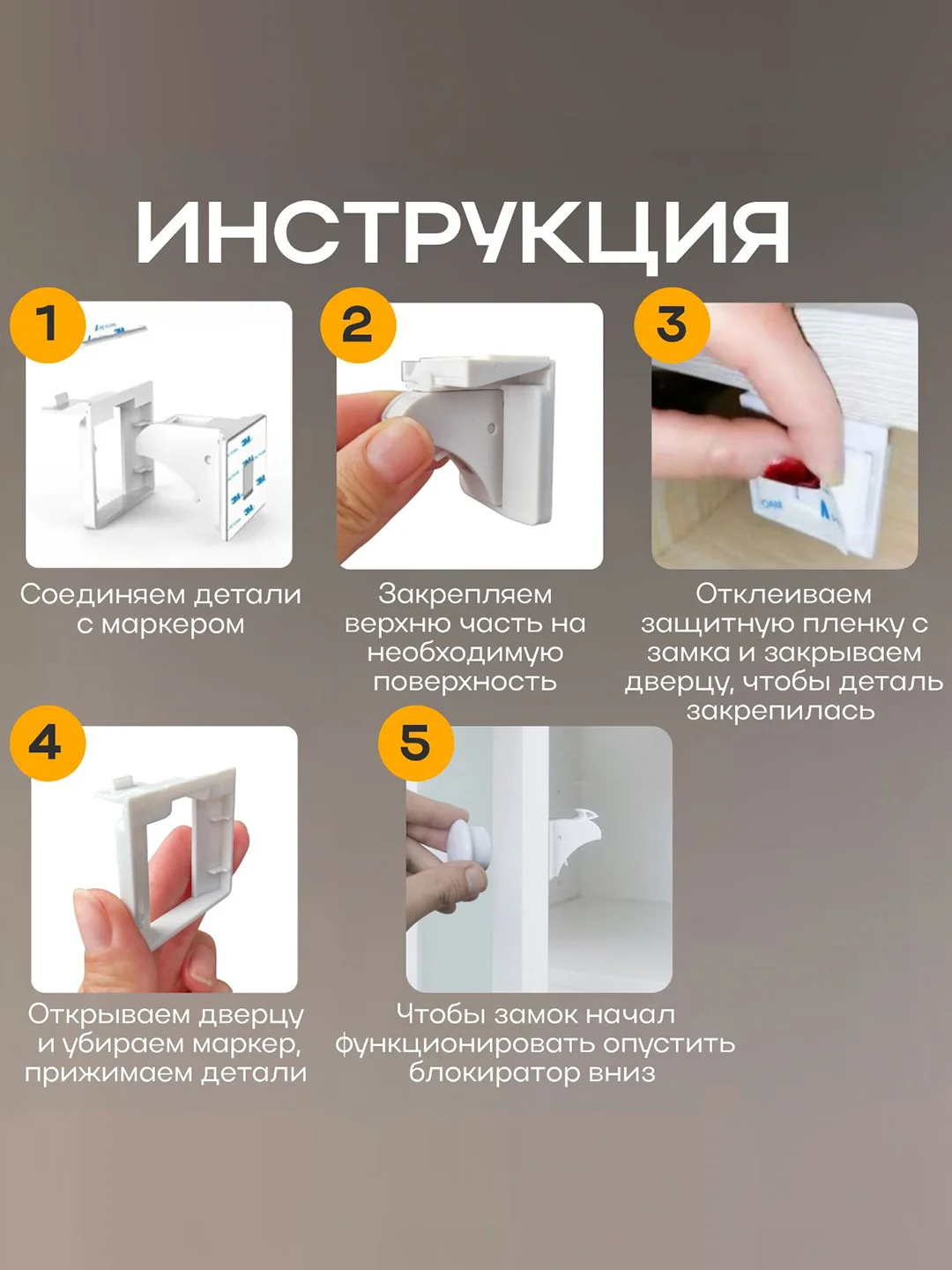 ИНСТРУКЦИЯ

1

Соединяем детали с маркером

2

Закрепляем верхню часть на необходимую поверхность

3

Отклеиваем защитную пленку с замка и закрываем дверцу, чтобы деталь закрепилась

4

Открываем дверцу и убираем маркер, прижимаем детали

5

Чтобы замок начал функционировать опустить блокиратор вниз