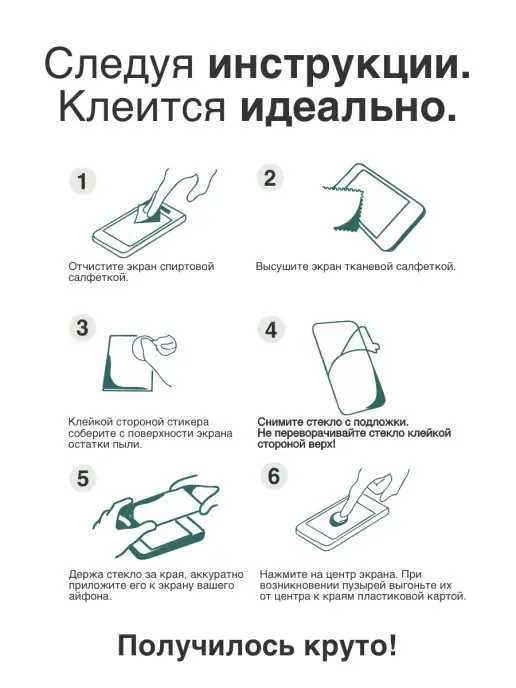 Следуя инструкции. Клеится идеально.

1

Отчистите экран спиртовой салфеткой.

2

Высушите экран тканевой салфеткой.

3

Клейкой стороной стикера соберите с поверхности экрана остатки пыли.

4

Снимите стекло с подложки. Не переворачивайте стекло клейкой стороной верх!

5

Держа стекло за края, аккуратно приложите его к экрану вашего айфона.

6

Нажмите на центр экрана. При возникновении пузырей выгоните их от центра к краям пластиковой картой.

Получилось круто!