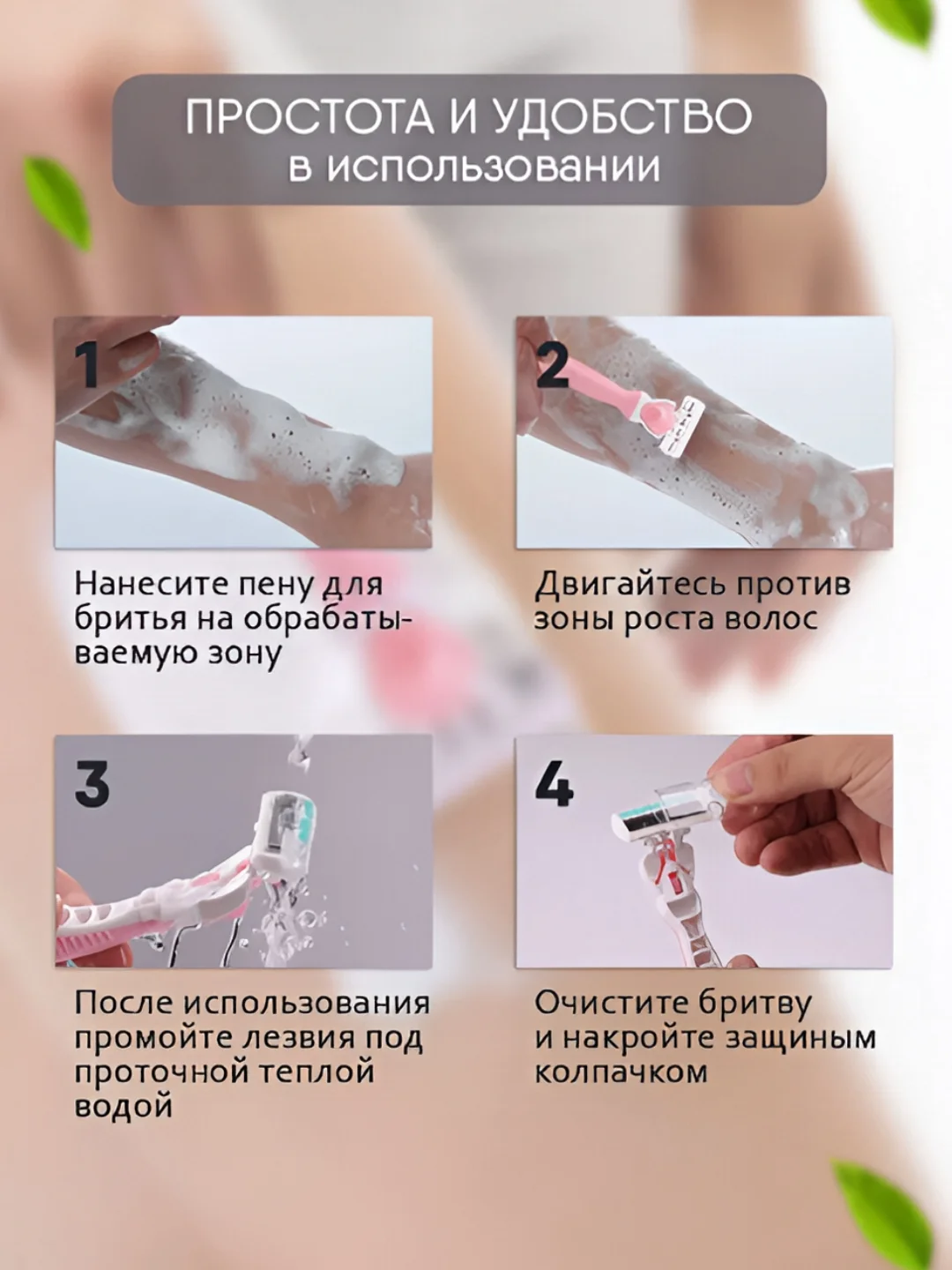 ПРОСТОТА И УДОБСТВО
в использовании

1

Нанесите пену для бритья на обрабатываемую зону

2

Двигайтесь против зоны роста волос

3

После использования промойте лезвия под проточной теплой водой

4

Очистите бритву и накройте защиным колпачком