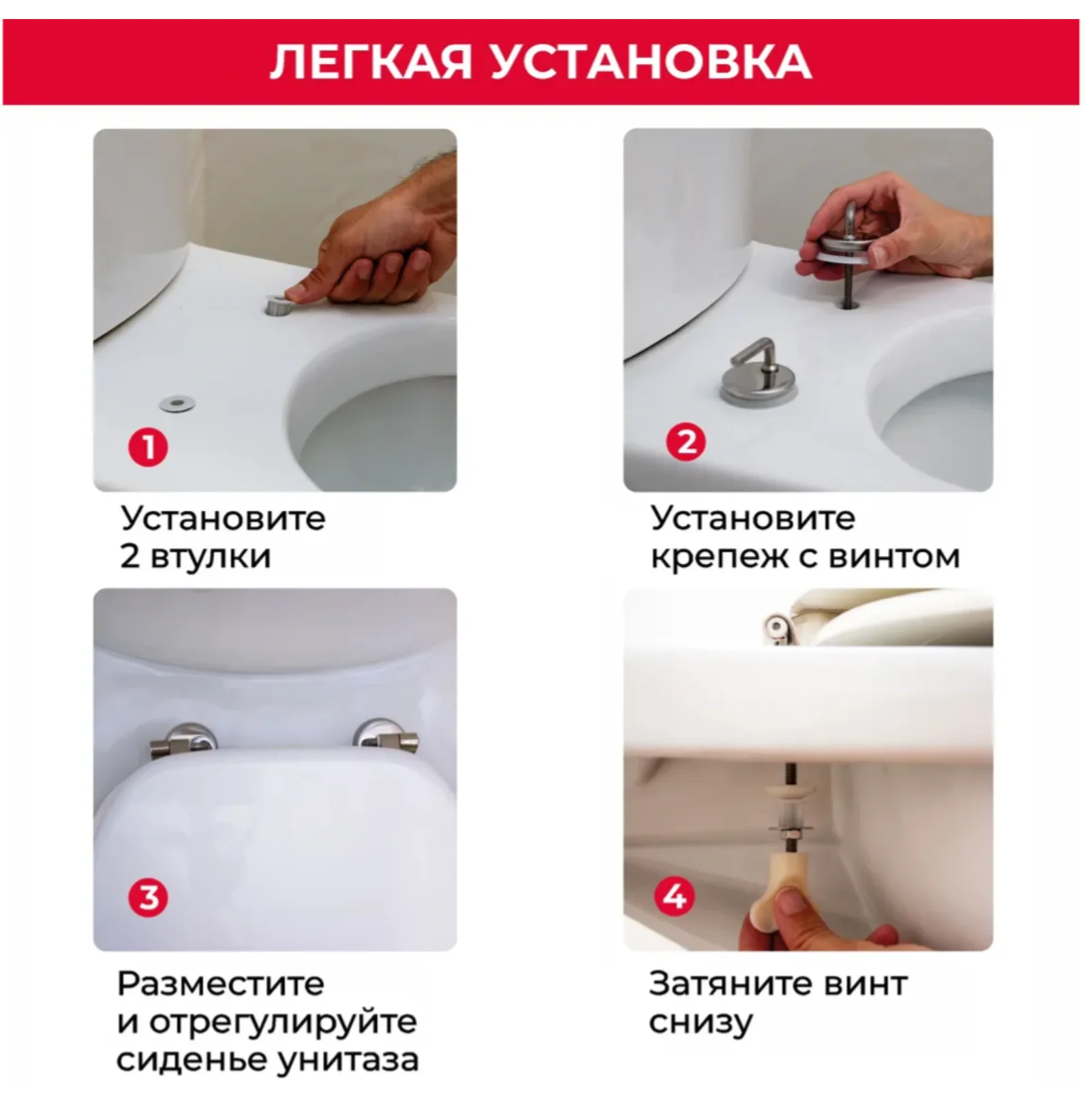 ЛЕГКАЯ УСТАНОВКА

1

Установите 2 втулки

2

Установите крепеж с винтом

3

Разместите и отрегулируйте сиденье унитаза

4

Затяните винт снизу