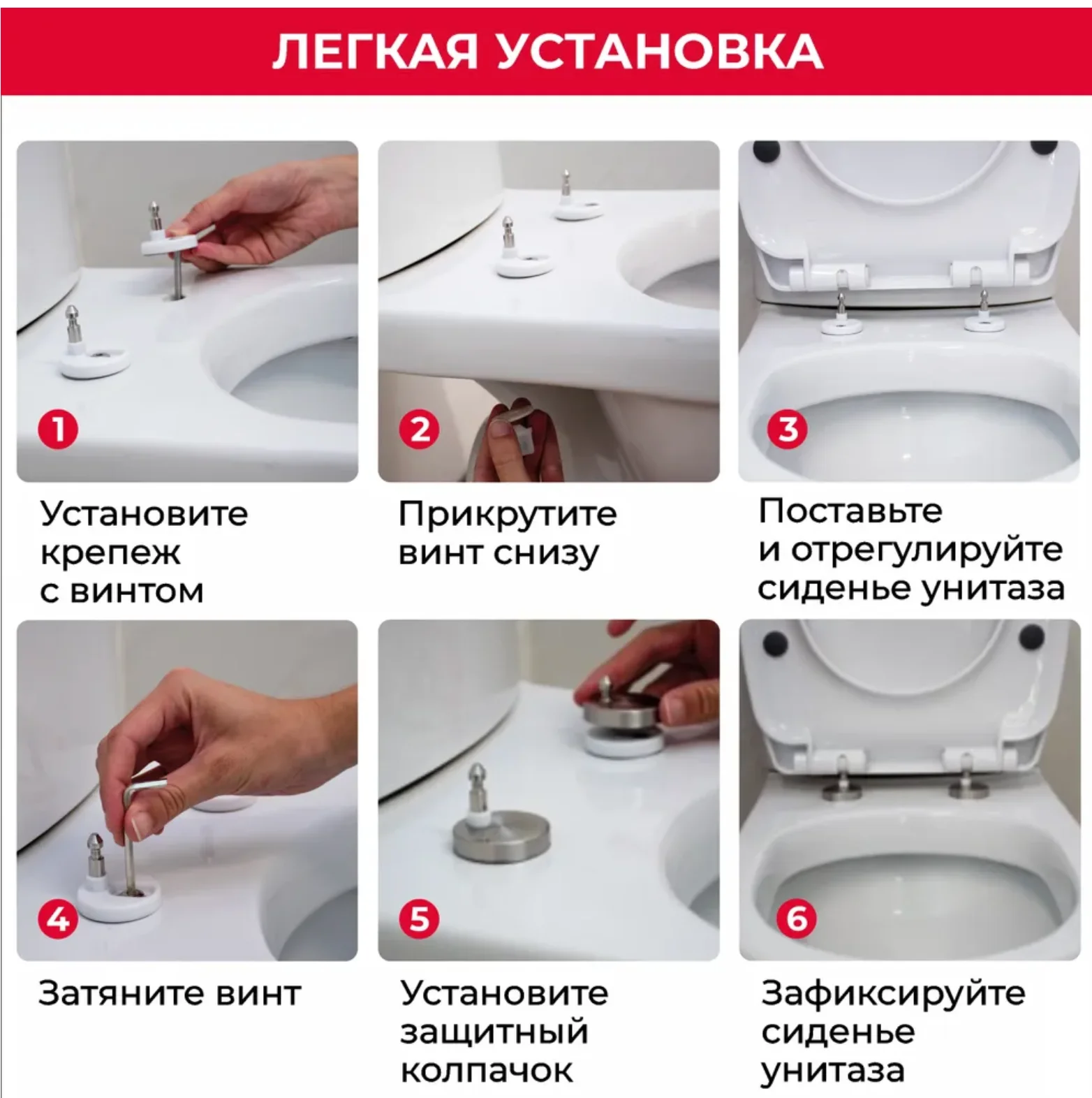 ЛЕГКАЯ УСТАНОВКА

1

Установите крепеж с винтом

2

Прикрутите винт снизу

3

Поставьте и отрегулируйте сиденье унитаза

4

Затяните винт

5

Установите защитный колпачок

6

Зафиксируйте сиденье унитаза