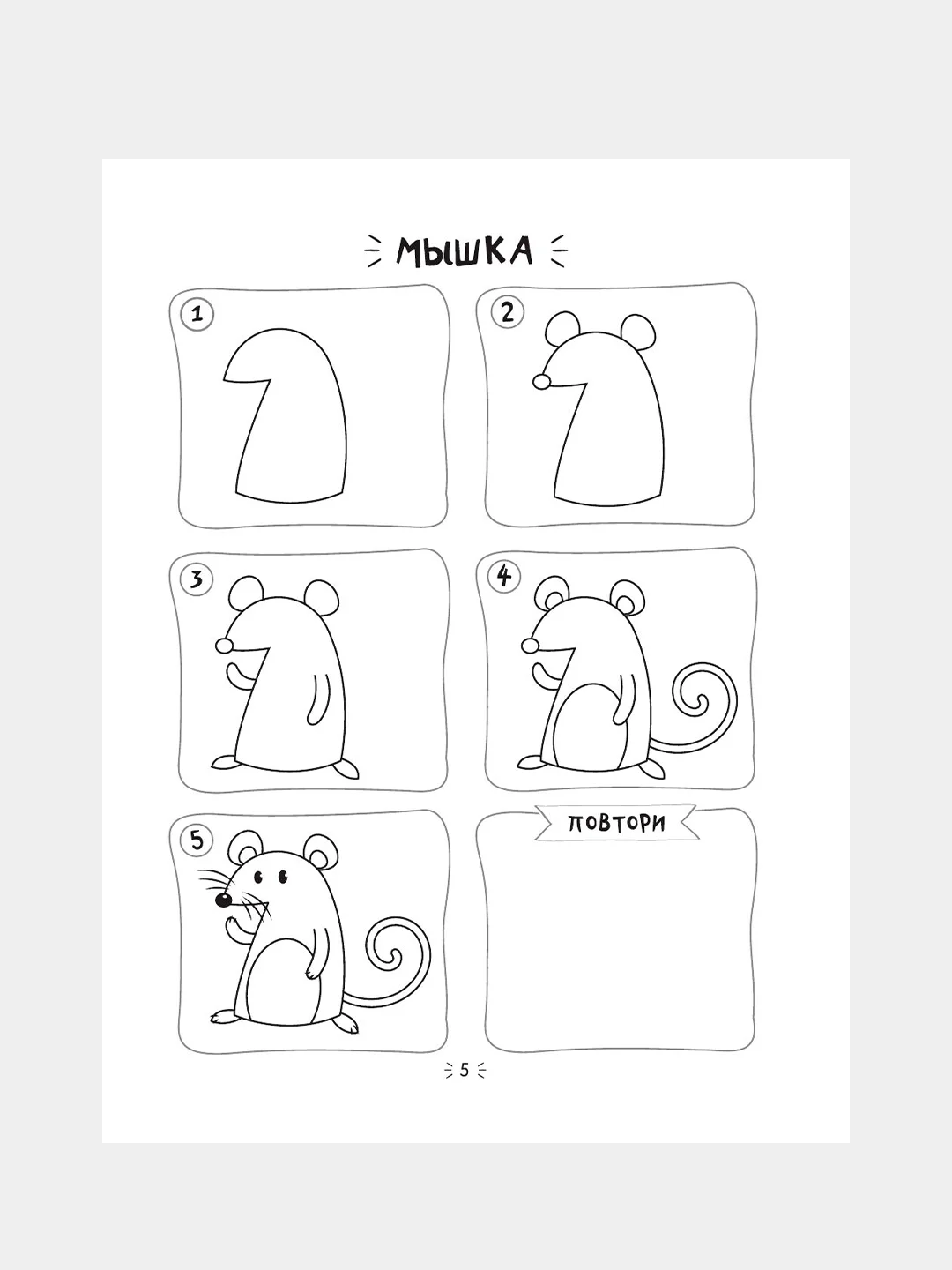 МЫШКА

1

2

3

4

5

ПОВТОРИ

5