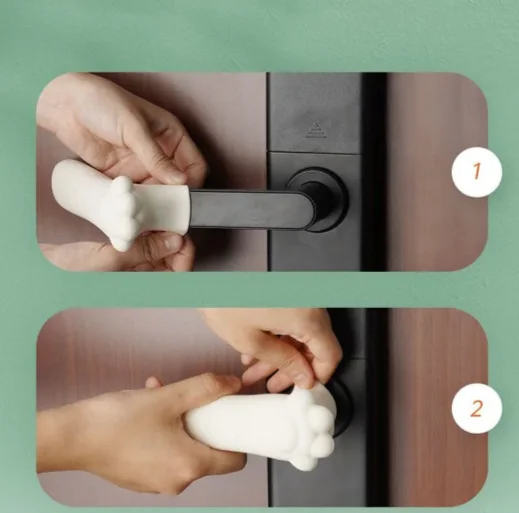 1

2