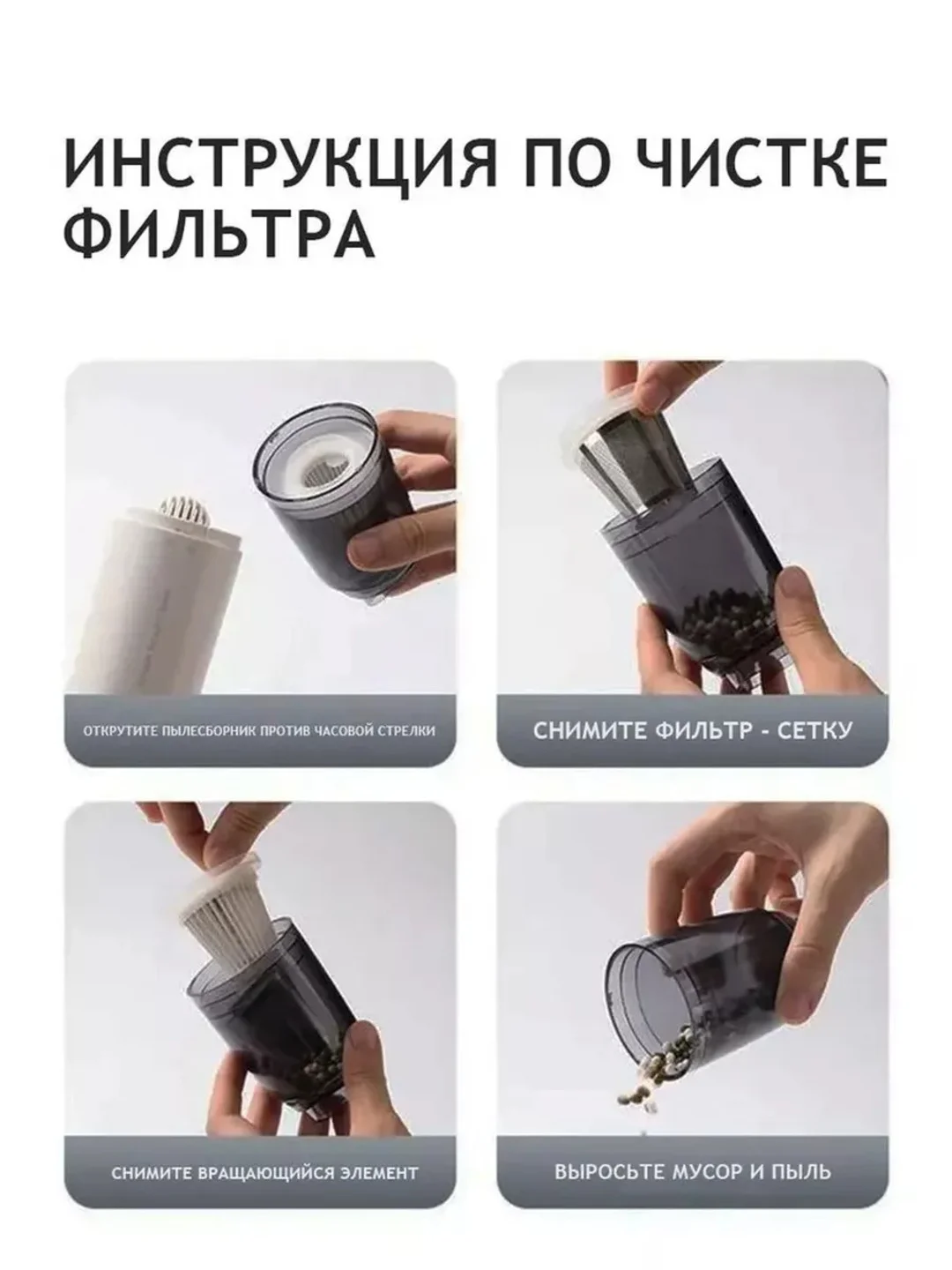 ИНСТРУКЦИЯ ПО ЧИСТКЕ ФИЛЬТРА

ОТКРУТИТЕ ПЫЛЕСБОРНИК ПРОТИВ ЧАСОВОЙ СТРЕЛКИ

СНИМИТЕ ФИЛЬТР - СЕТКУ

СНИМИТЕ ВРАЩАЮЩИЙСЯ ЭЛЕМЕНТ

ВЫРОСЬТЕ МУСОР И ПЫЛЬ