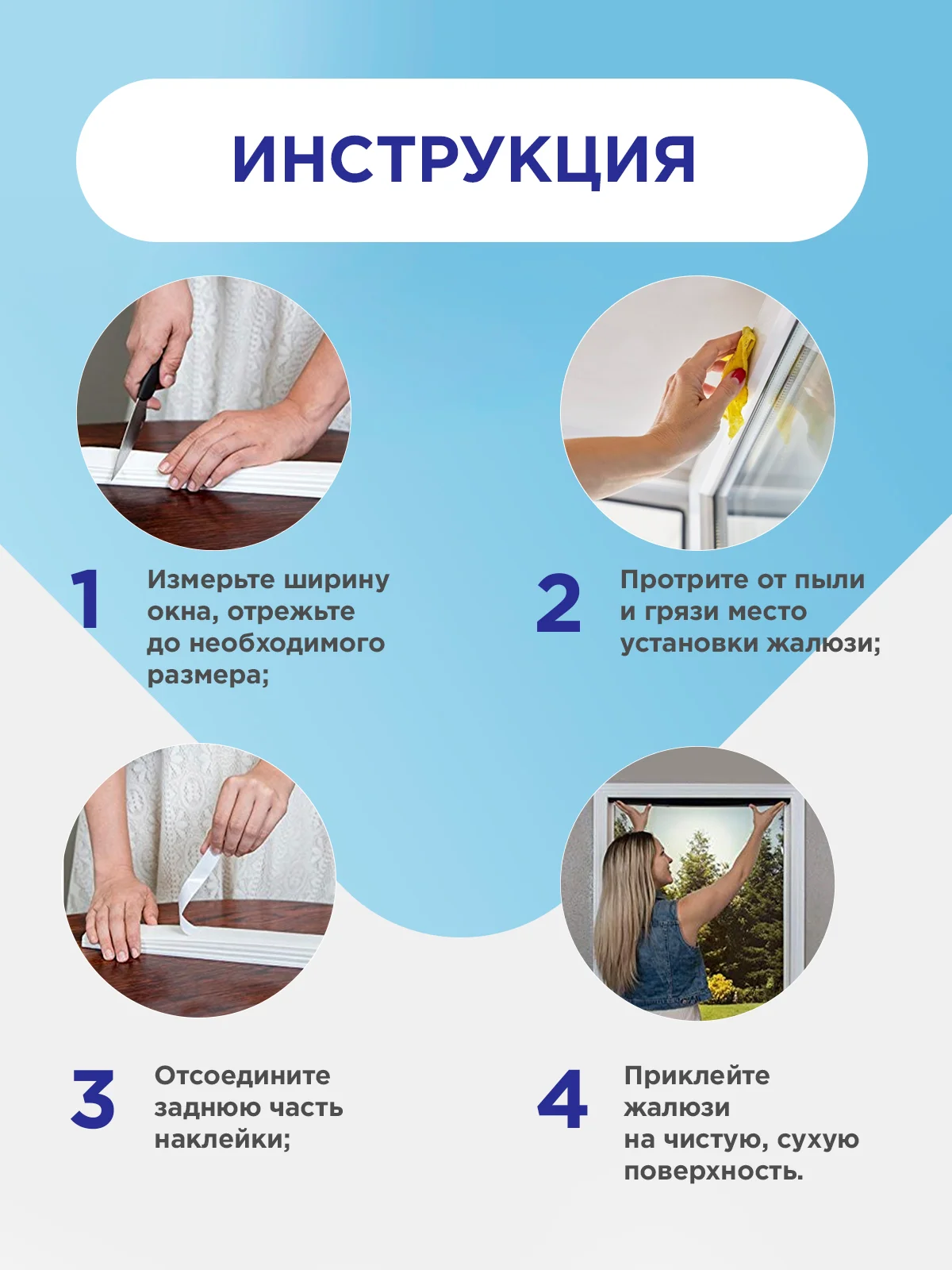 ИНСТРУКЦИЯ

1 Измерьте ширину окна, отрежьте до необходимого размера;

2 Протрите от пыли и грязи место установки жалюзи;

3 Отсоедините заднюю часть наклейки;

4 Приклейте жалюзи на чистую, сухую поверхность.