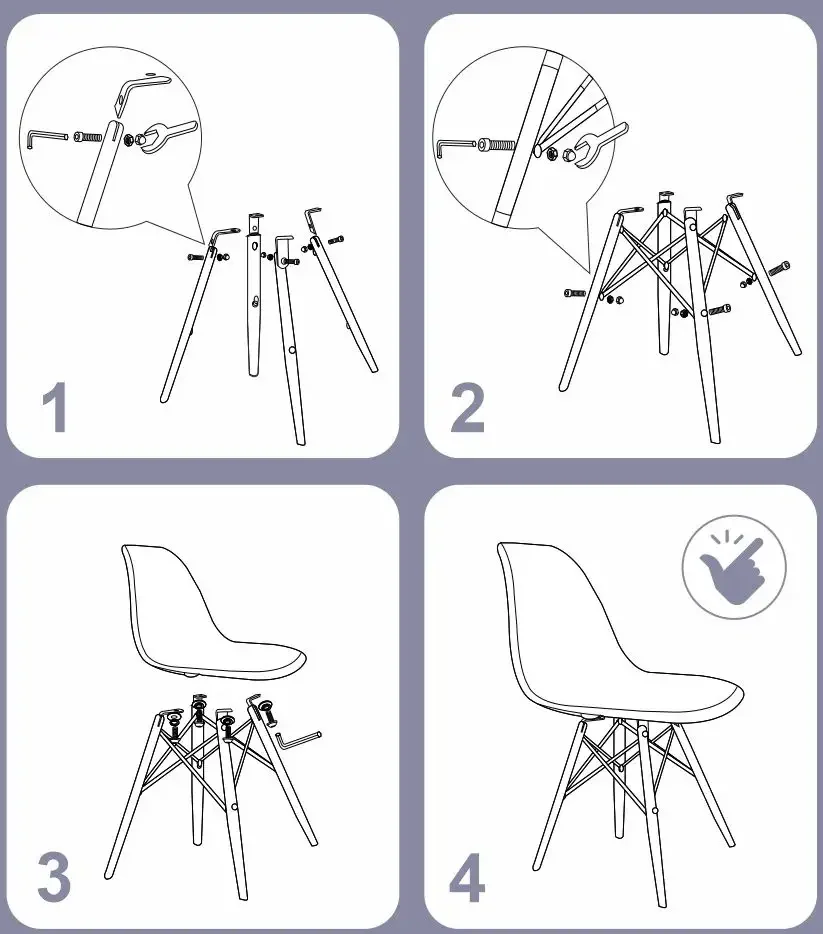 1

2

3

4