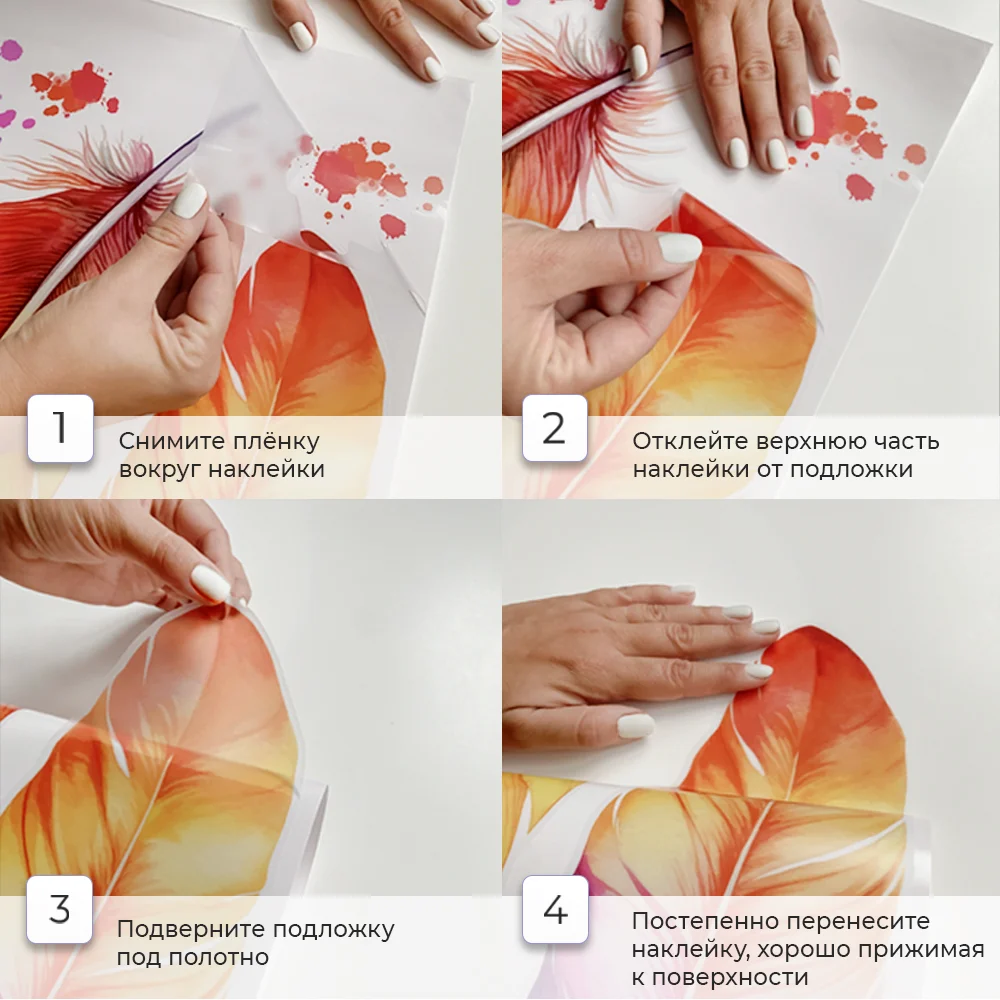 1

Снимите плёнку вокруг наклейки

2

Отклейте верхнюю часть наклейки от подложки

3

Подверните подложку под полотно

4

Постепенно перенесите наклейку, хорошо прижимая к поверхности