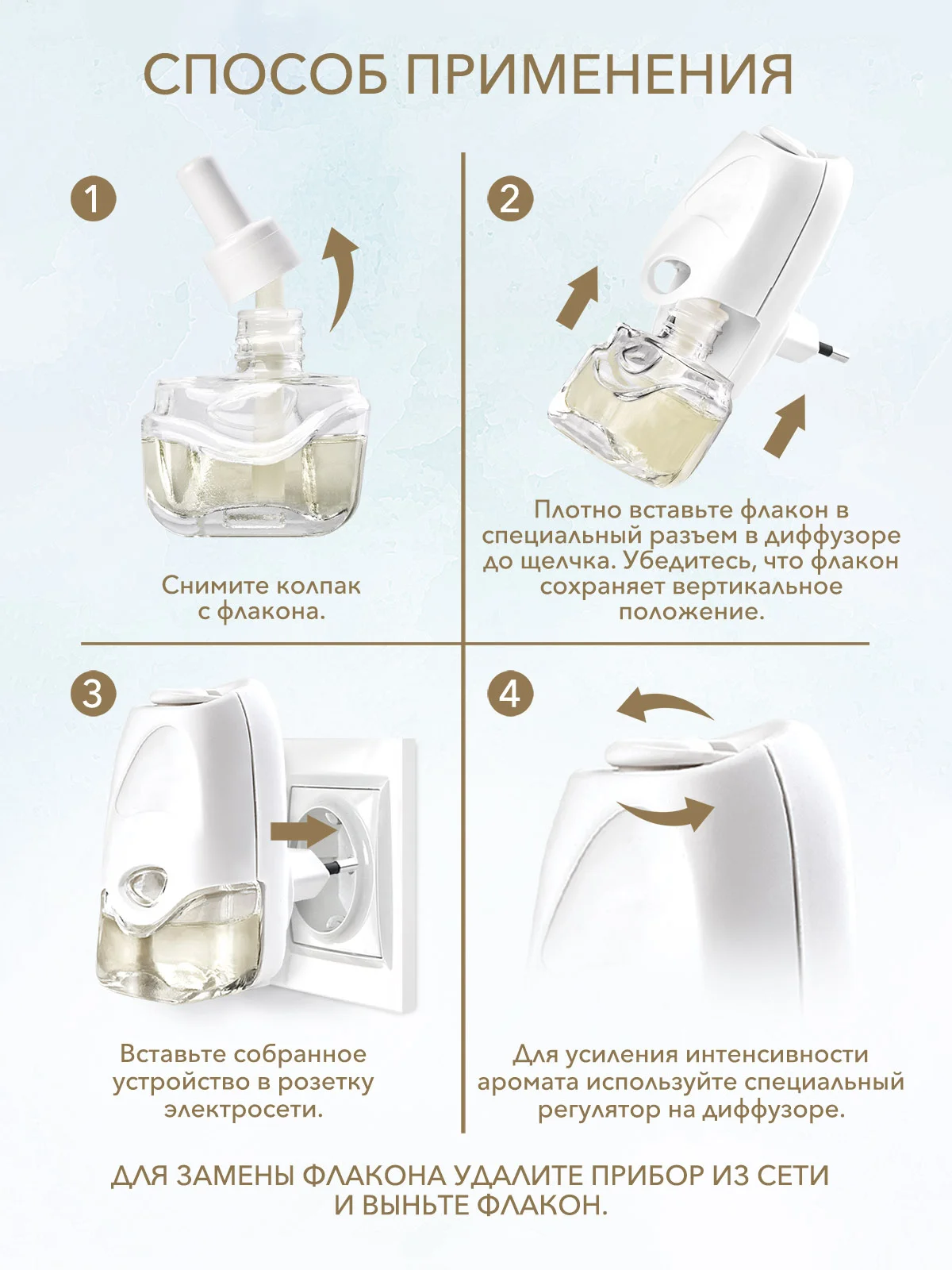 СПОСОБ ПРИМЕНЕНИЯ

1

Снимите колпак с флакона.

2

Плотно вставьте флакон в специальный разъем в диффузоре до щелчка. Убедитесь, что флакон сохраняет вертикальное положение.

3

Вставьте собранное устройство в розетку электросети.

4

Для усиления интенсивности аромата используйте специальный регулятор на диффузоре.

ДЛЯ ЗАМЕНЫ ФЛАКОНА УДАЛИТЕ ПРИБОР ИЗ СЕТИ И ВЫНЬТЕ ФЛАКОН.