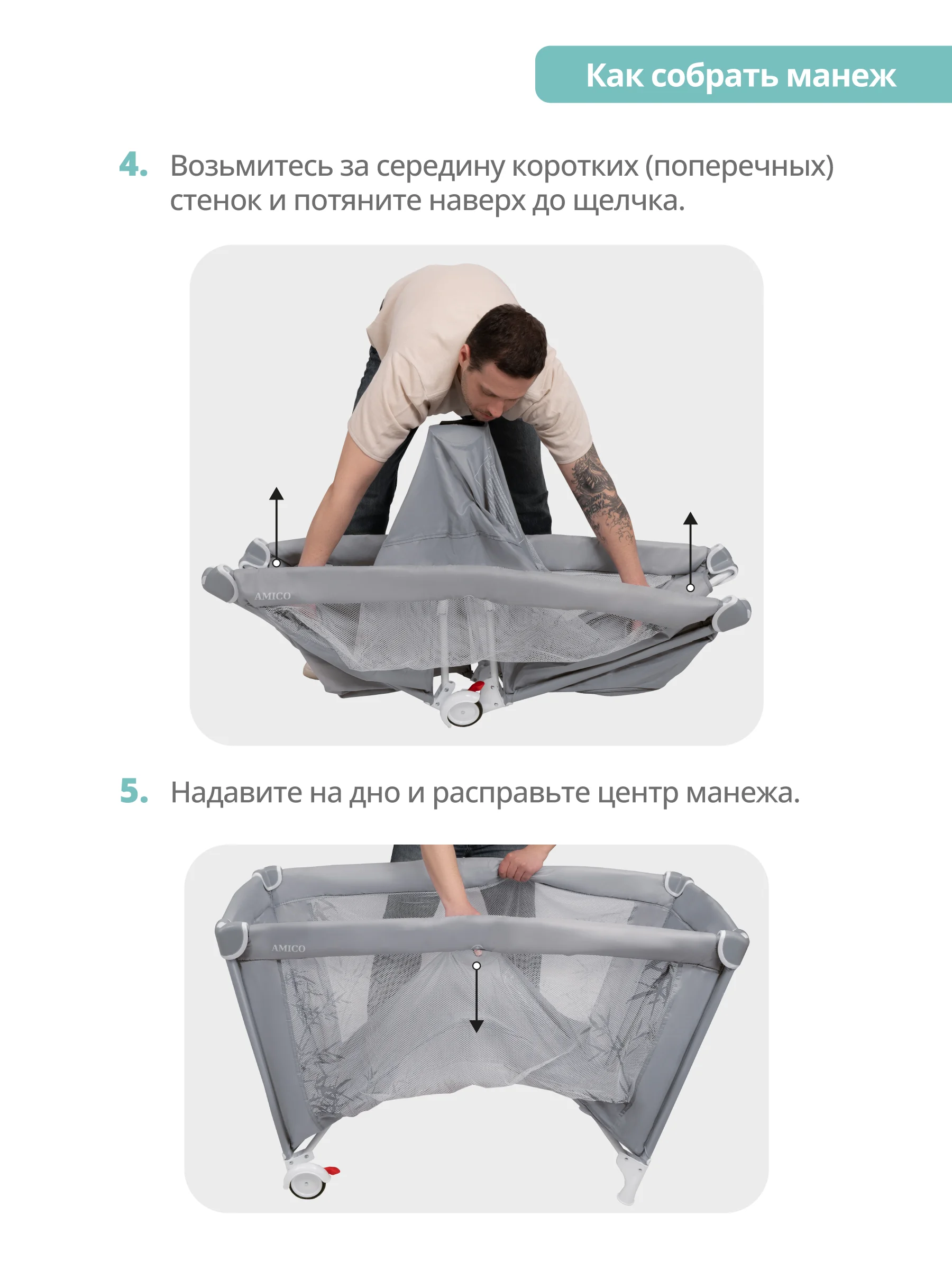 Как собрать манеж

4. Возьмитесь за середину коротких (поперечных) стенок и потяните наверх до щелчка.

AMICO

5. Надавите на дно и расправьте центр манежа.

AMICO