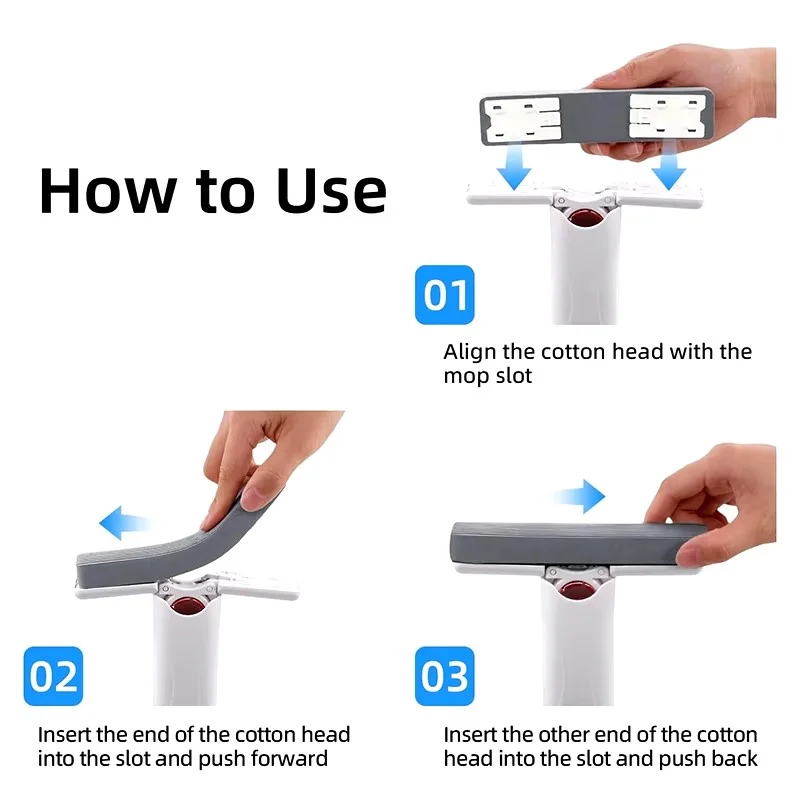 How to Use

01

Align the cotton head with the mop slot

02

Insert the end of the cotton head into the slot and push forward

03

Insert the other end of the cotton head into the slot and push back