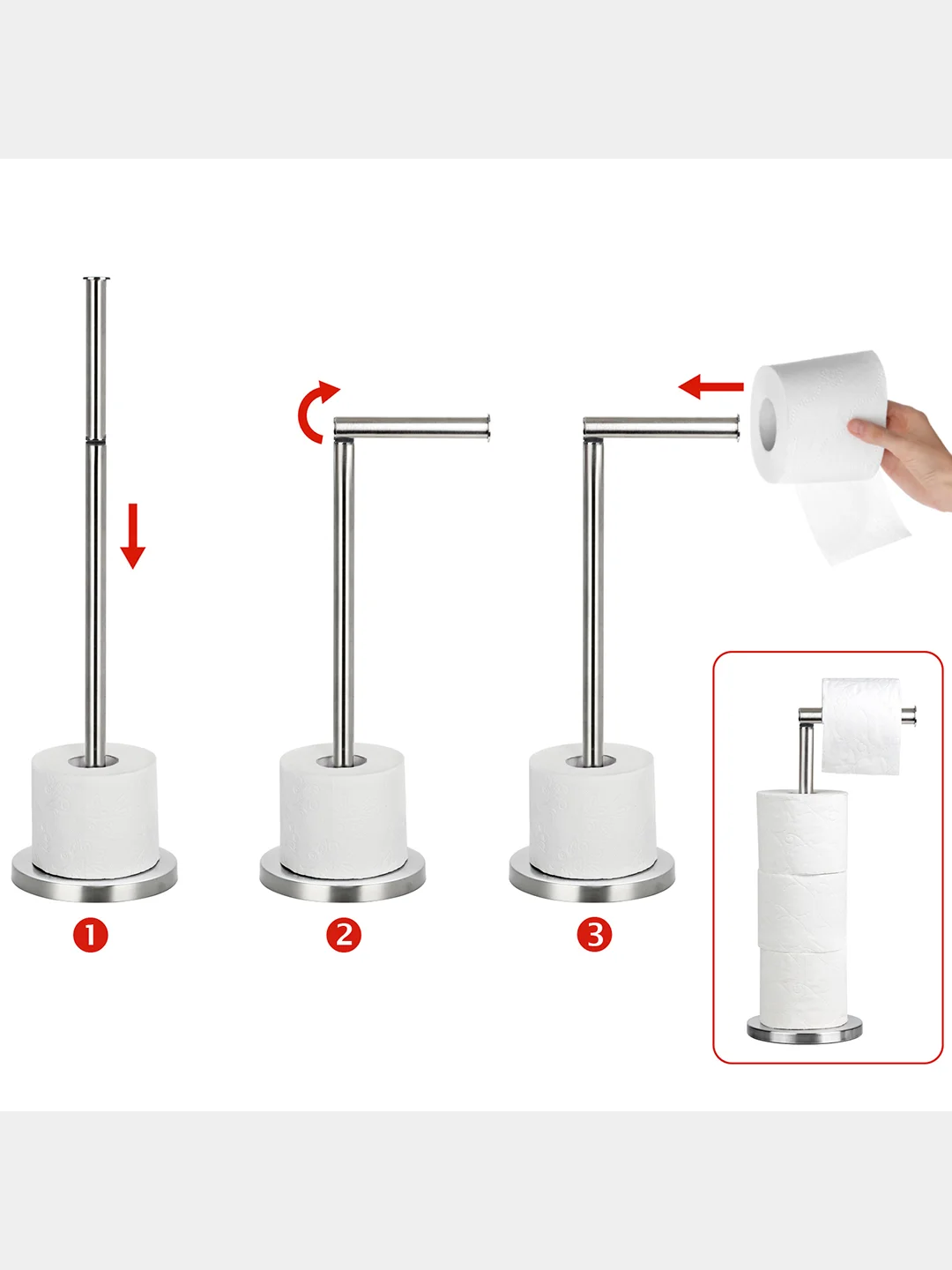 1

2

3