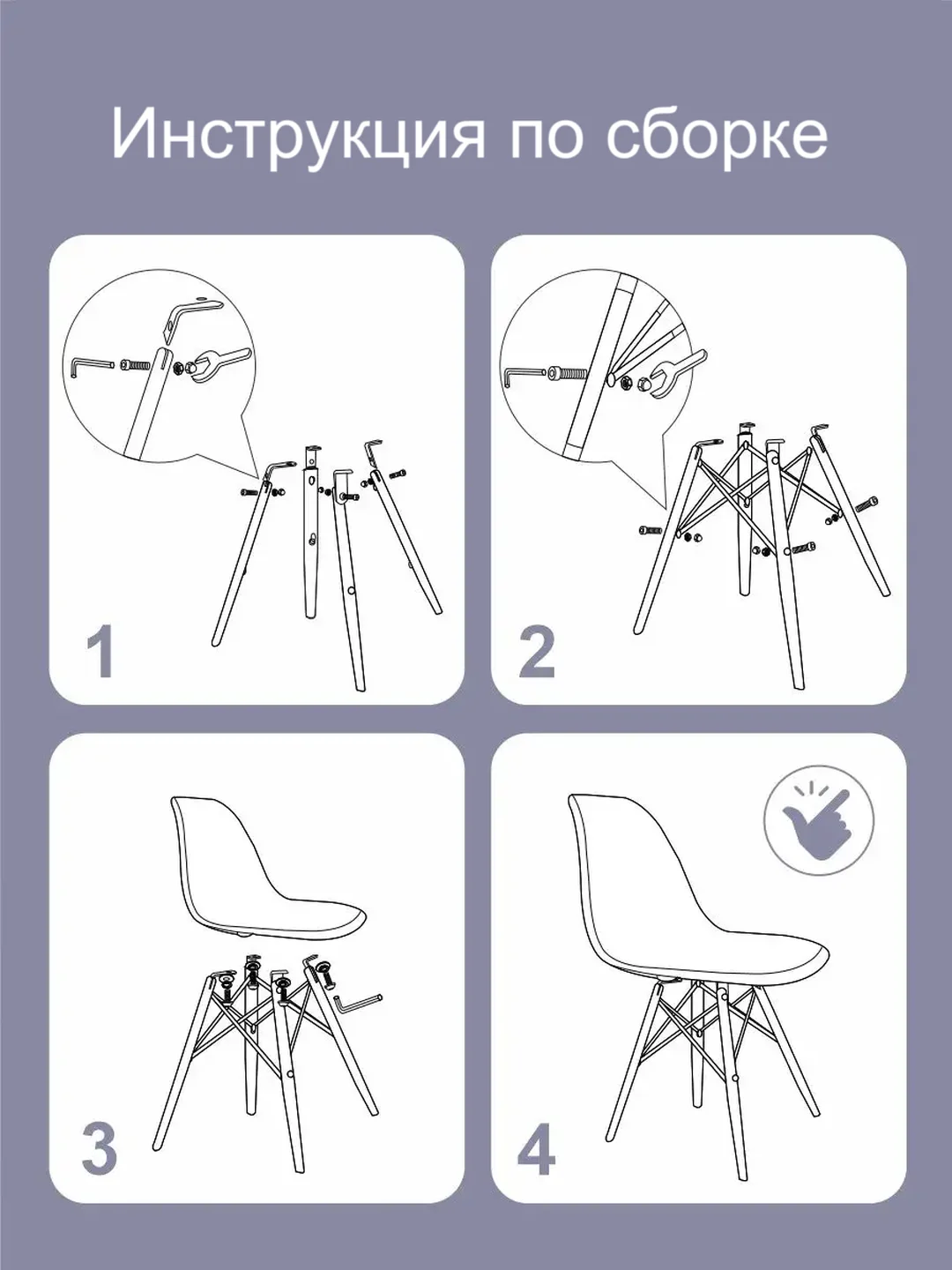 Инструкция по сборке

1

2

3

4