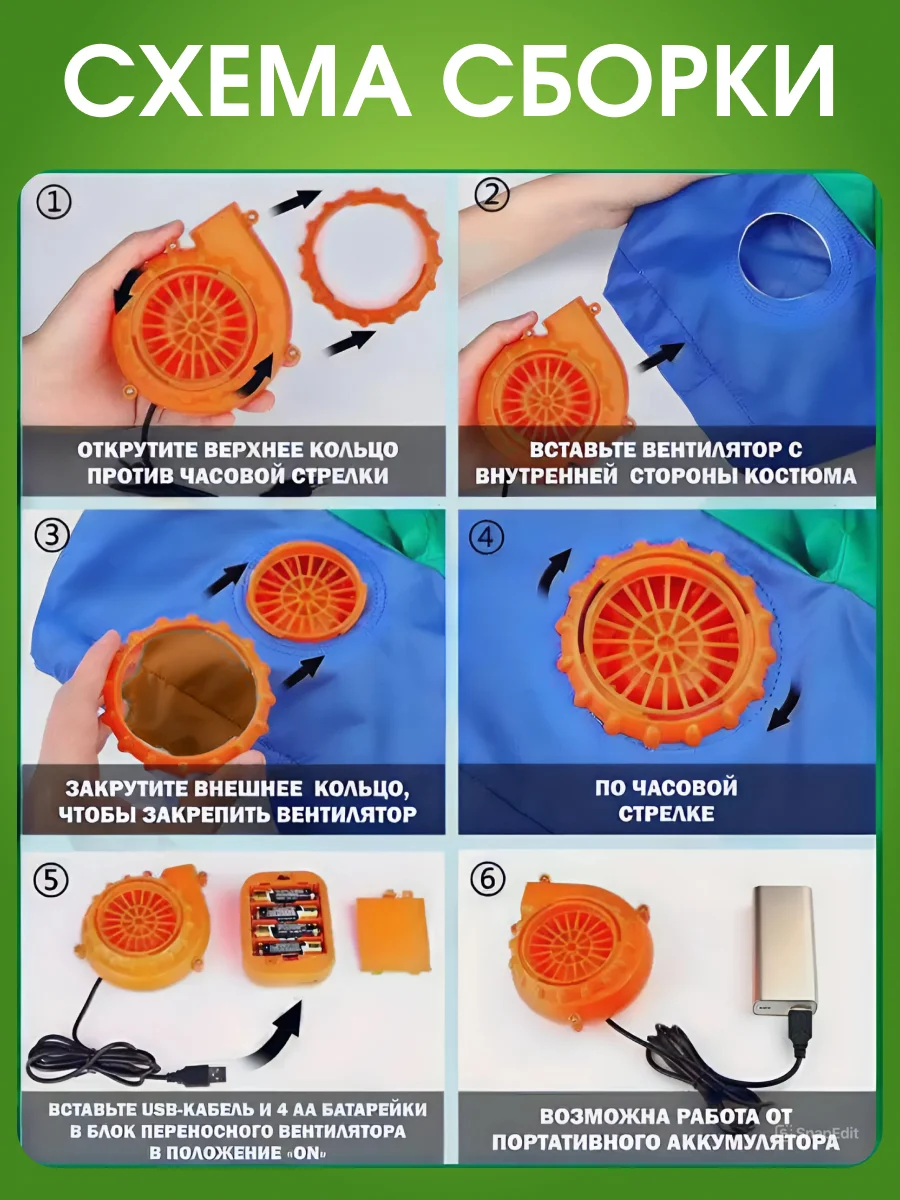 СХЕМА СБОРКИ

①

ОТКРУТИТЕ ВЕРХНЕЕ КОЛЬЦО ПРОТИВ ЧАСОВОЙ СТРЕЛКИ

②

ВСТАВЬТЕ ВЕНТИЛЯТОР С ВНУТРЕННЕЙ СТОРОНЫ КОСТЮМА

③

ЗАКРУТИТЕ ВНЕШНЕЕ КОЛЬЦО, ЧТОБЫ ЗАКРЕПИТЬ ВЕНТИЛЯТОР

④

ПО ЧАСОВОЙ СТРЕЛКЕ

⑤

ВСТАВЬТЕ USB-КАБЕЛЬ И 4 АА БАТАРЕЙКИ В БЛОК ПЕРЕНОСНОГО ВЕНТИЛЯТОРА В ПОЛОЖЕНИЕ «ON»

⑥

ВОЗМОЖНА РАБОТА ОТ ПОРТАТИВНОГО АККУМУЛЯТОРА

SnapEdit