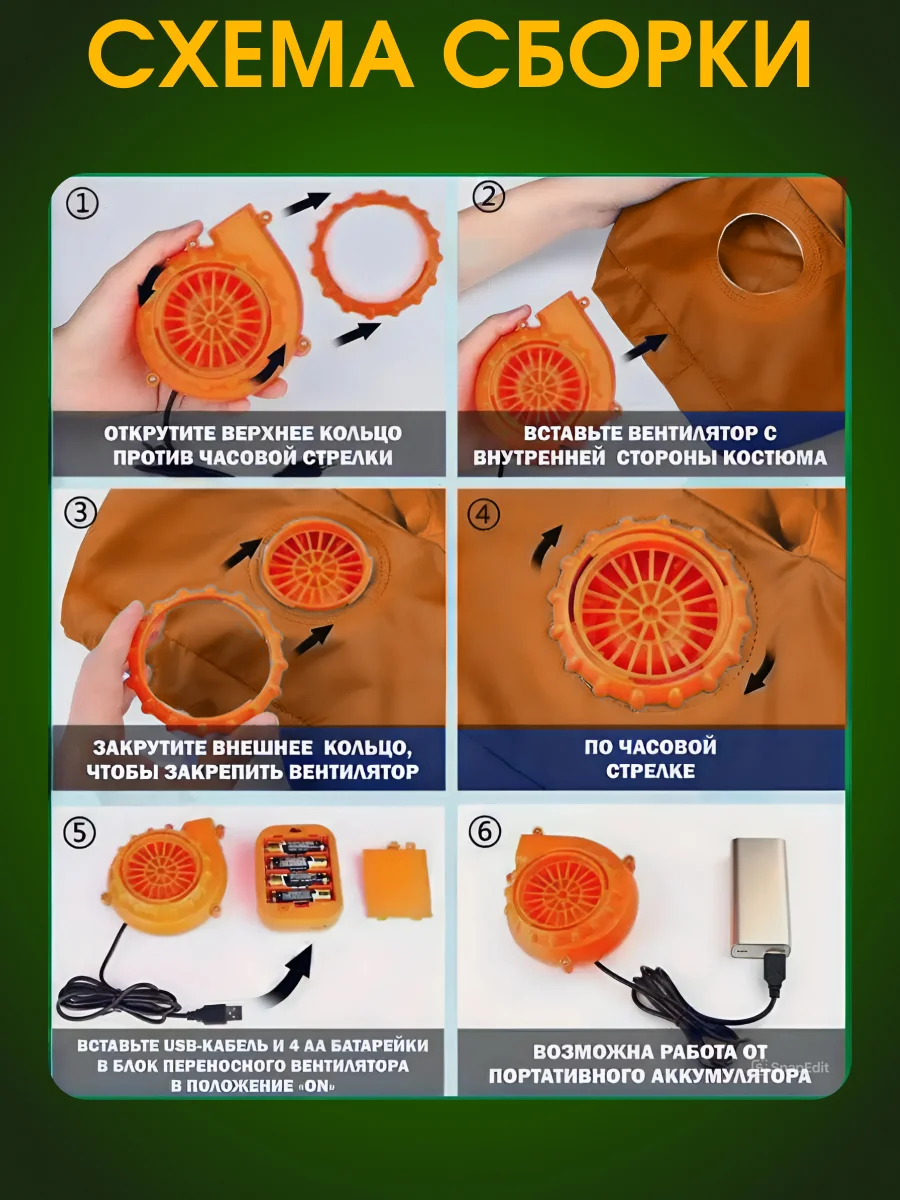 СХЕМА СБОРКИ

①

ОТКРУТИТЕ ВЕРХНЕЕ КОЛЬЦО ПРОТИВ ЧАСОВОЙ СТРЕЛКИ

②

ВСТАВЬТЕ ВЕНТИЛЯТОР С ВНУТРЕННЕЙ СТОРОНЫ КОСТЮМА

③

ЗАКРУТИТЕ ВНЕШНЕЕ КОЛЬЦО, ЧТОБЫ ЗАКРЕПИТЬ ВЕНТИЛЯТОР

④

ПО ЧАСОВОЙ СТРЕЛКЕ

⑤

ВСТАВЬТЕ USB-КАБЕЛЬ И 4 АА БАТАРЕЙКИ В БЛОК ПЕРЕНОСНОГО ВЕНТИЛЯТОРА В ПОЛОЖЕНИЕ «ON»

⑥

ВОЗМОЖНА РАБОТА ОТ ПОРТАТИВНОГО АККУМУЛЯТОРА

SnapEdit