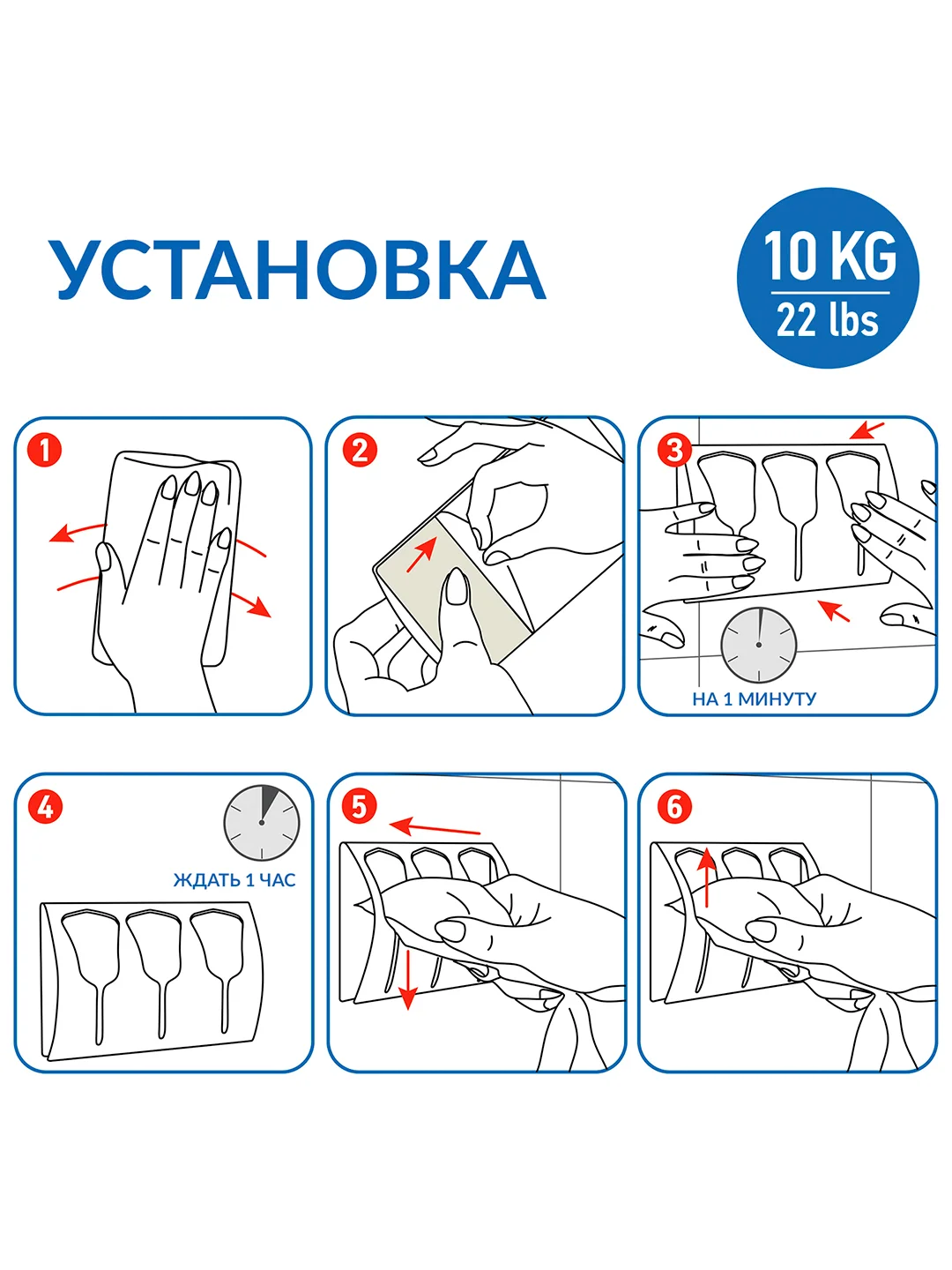 УСТАНОВКА

10 KG
22 lbs

1

2

3
НА 1 МИНУТУ

4
ЖДАТЬ 1 ЧАС

5

6