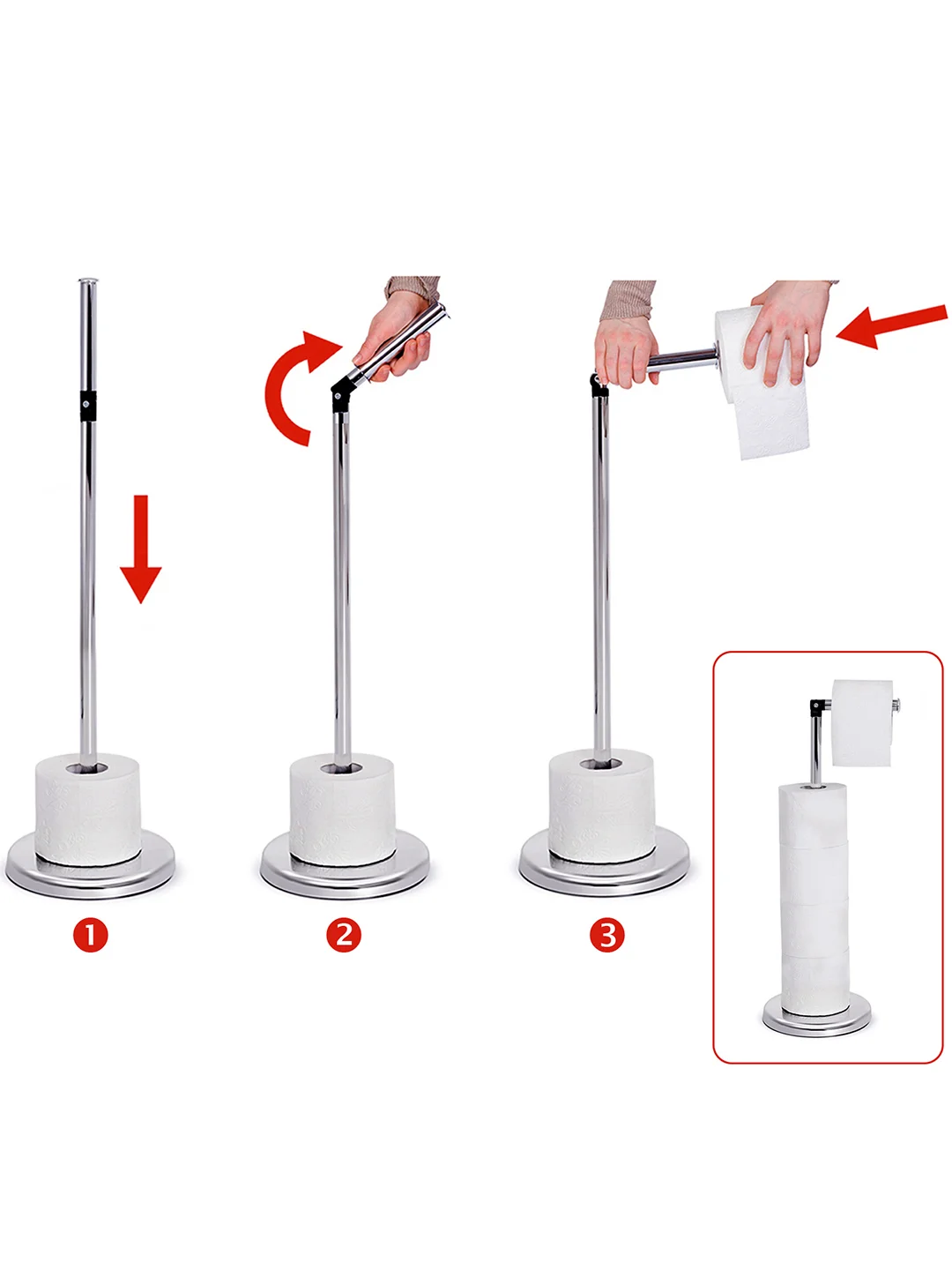 1

2

3