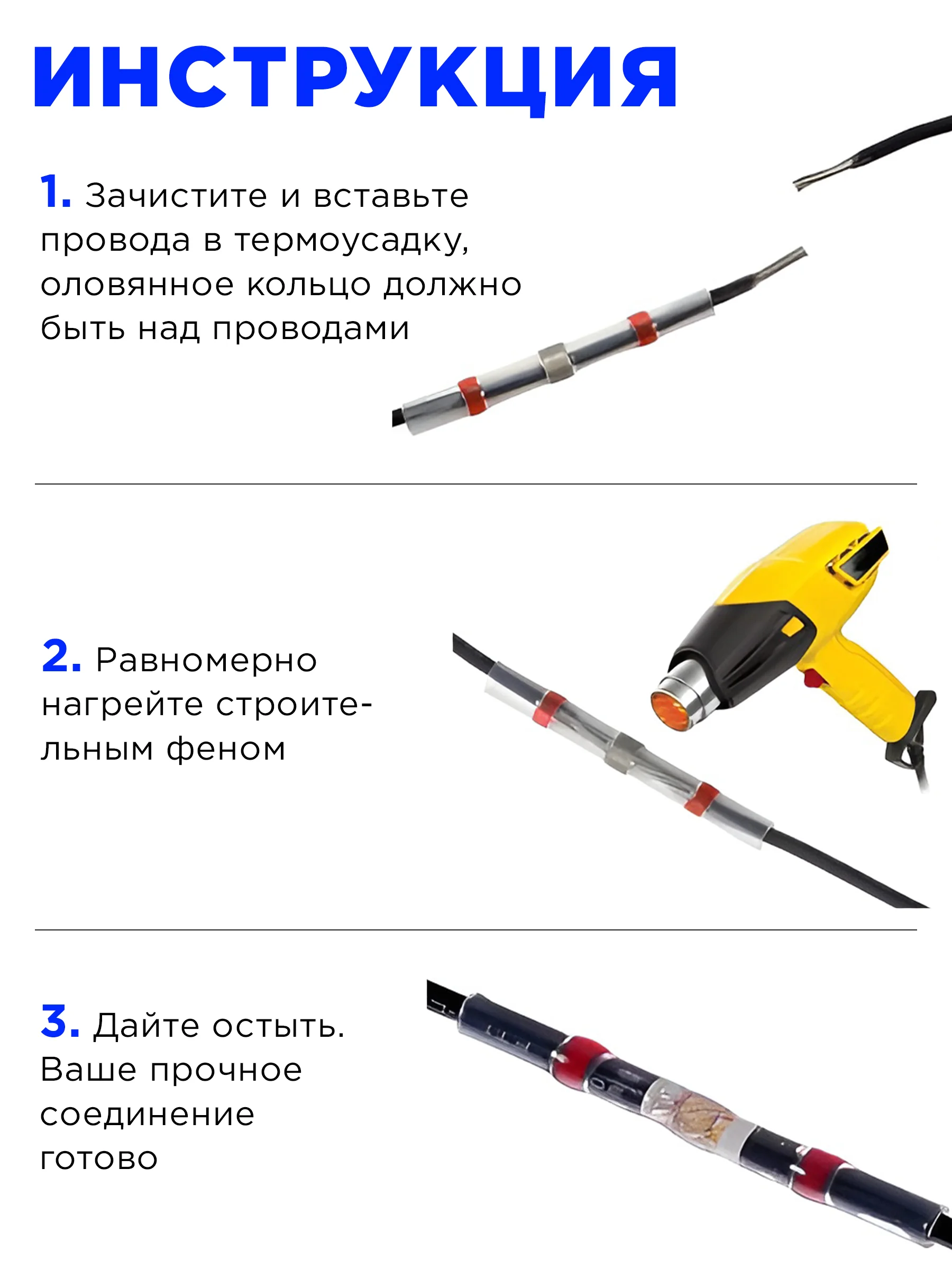 ИНСТРУКЦИЯ

1. Зачистите и вставьте провода в термоусадку, оловянное кольцо должно быть над проводами

2. Равномерно нагрейте строительным феном

3. Дайте остыть. Ваше прочное соединение готово