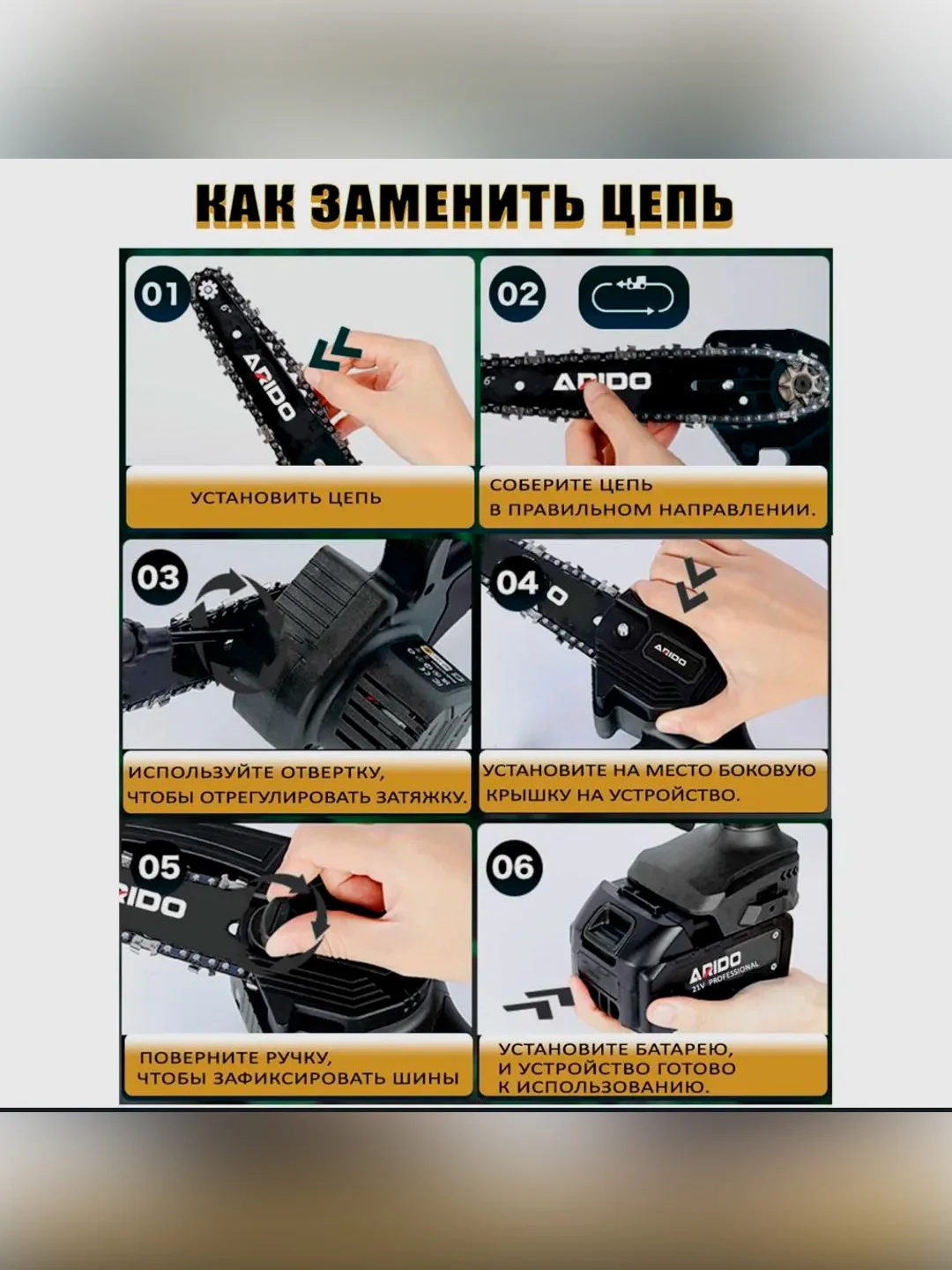 КАК ЗАМЕНИТЬ ЦЕПЬ

01

ARIDO

УСТАНОВИТЬ ЦЕПЬ

02

ARIDO

СОБЕРИТЕ ЦЕПЬ В ПРАВИЛЬНОМ НАПРАВЛЕНИИ.

03

ИСПОЛЬЗУЙТЕ ОТВЕРТКУ, ЧТОБЫ ОТРЕГУЛИРОВАТЬ ЗАТЯЖКУ.

04

ARIDO

УСТАНОВИТЕ НА МЕСТО БОКОВУЮ КРЫШКУ НА УСТРОЙСТВО.

05

RIDO

ПОВЕРНИТЕ РУЧКУ, ЧТОБЫ ЗАФИКСИРОВАТЬ ШИНЫ

06

ARIDO 21V PROFESSIONAL

УСТАНОВИТЕ БАТАРЕЮ, И УСТРОЙСТВО ГОТОВО К ИСПОЛЬЗОВАНИЮ.