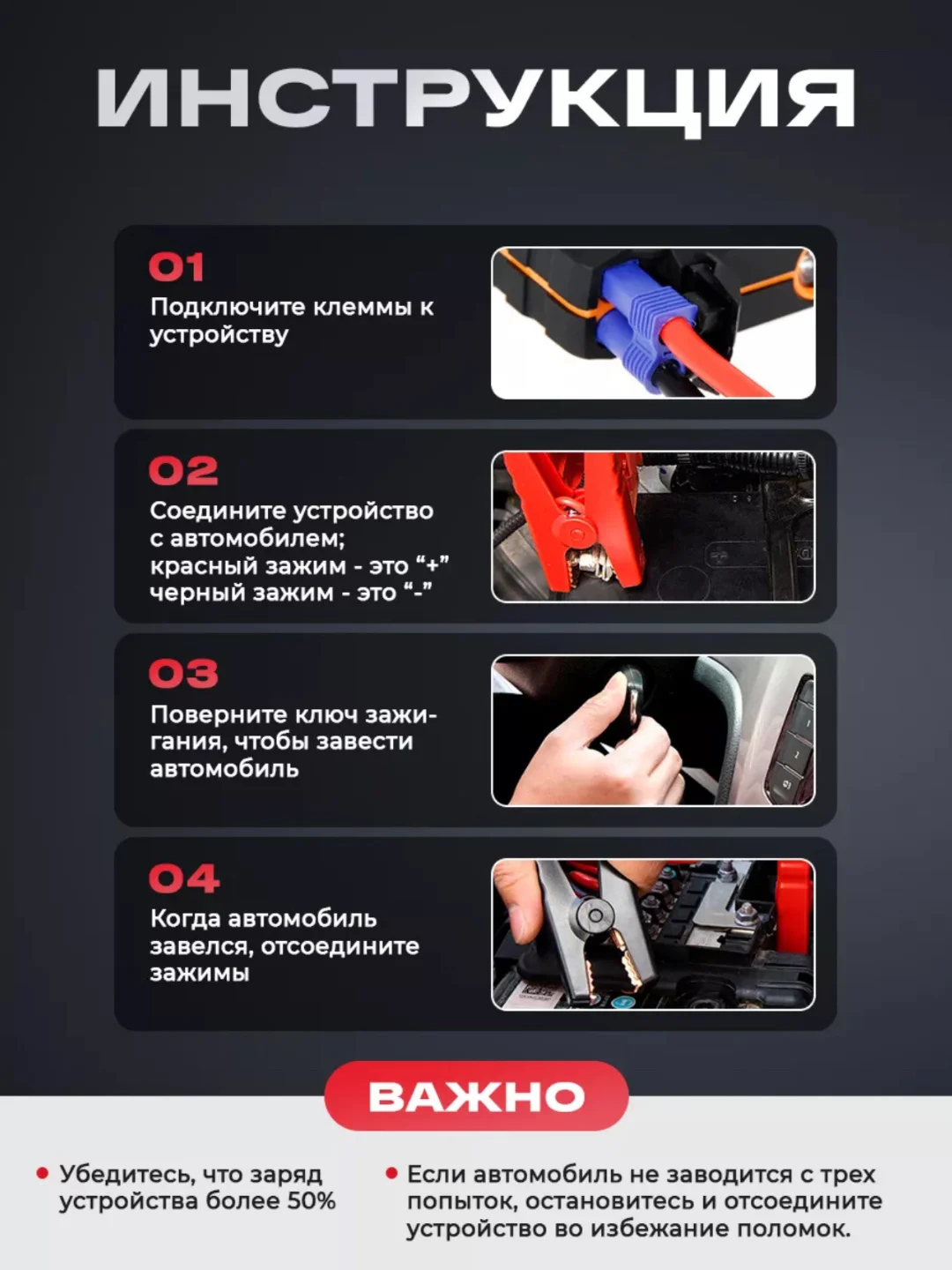 ИНСТРУКЦИЯ

01
Подключите клеммы к устройству

02
Соедините устройство с автомобилем;
красный зажим - это “+”
черный зажим - это “-”

03
Поверните ключ зажигания, чтобы завести автомобиль

04
Когда автомобиль завелся, отсоедините зажимы

ВАЖНО

• Убедитесь, что заряд устройства более 50%

• Если автомобиль не заводится с трех попыток, остановитесь и отсоедините устройство во избежание поломок.