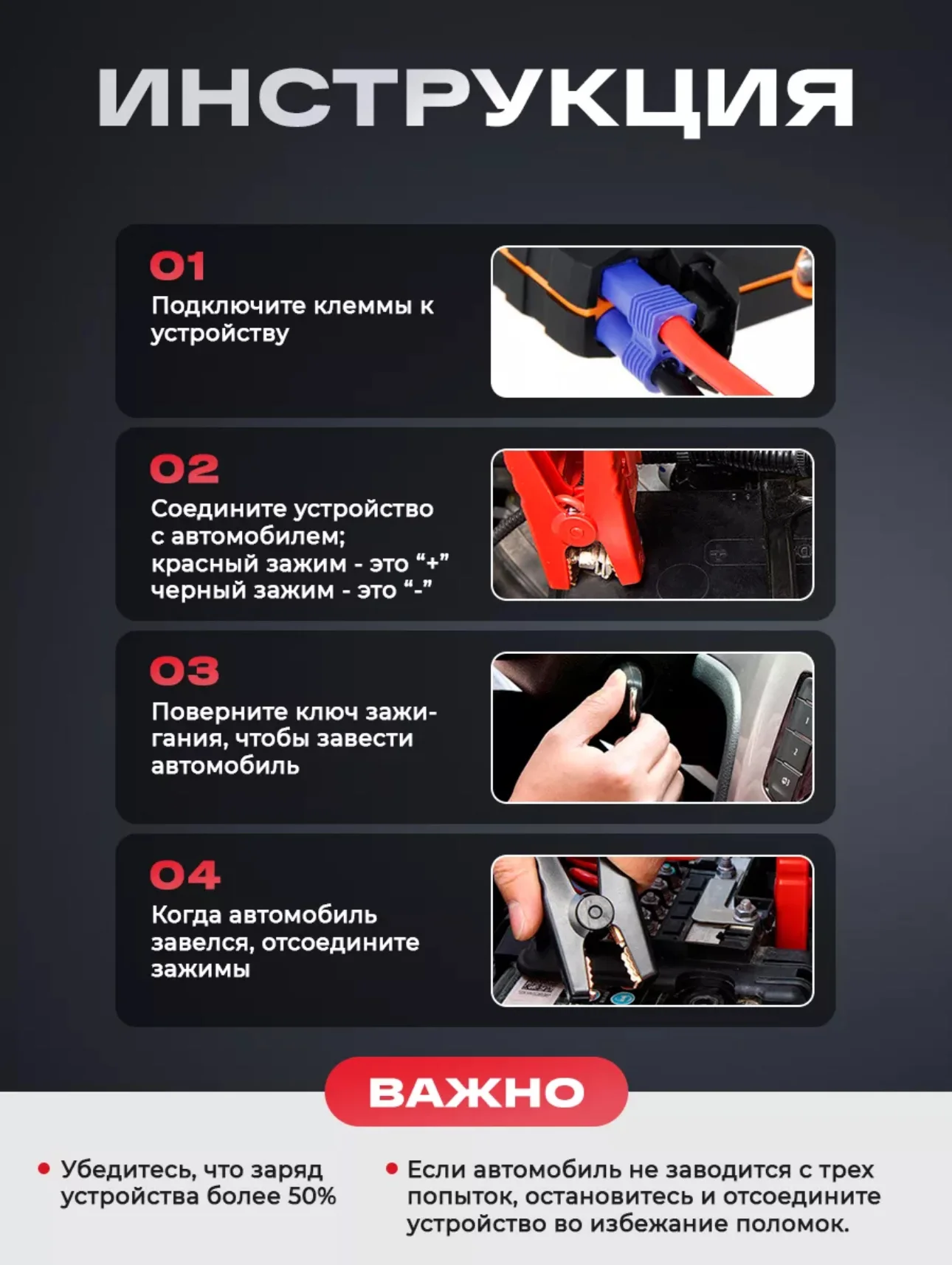 ИНСТРУКЦИЯ

01
Подключите клеммы к устройству

02
Соедините устройство с автомобилем;
красный зажим - это “+”
черный зажим - это “-”

03
Поверните ключ зажигания, чтобы завести автомобиль

04
Когда автомобиль завелся, отсоедините зажимы

ВАЖНО

• Убедитесь, что заряд устройства более 50%

• Если автомобиль не заводится с трех попыток, остановитесь и отсоедините устройство во избежание поломок.