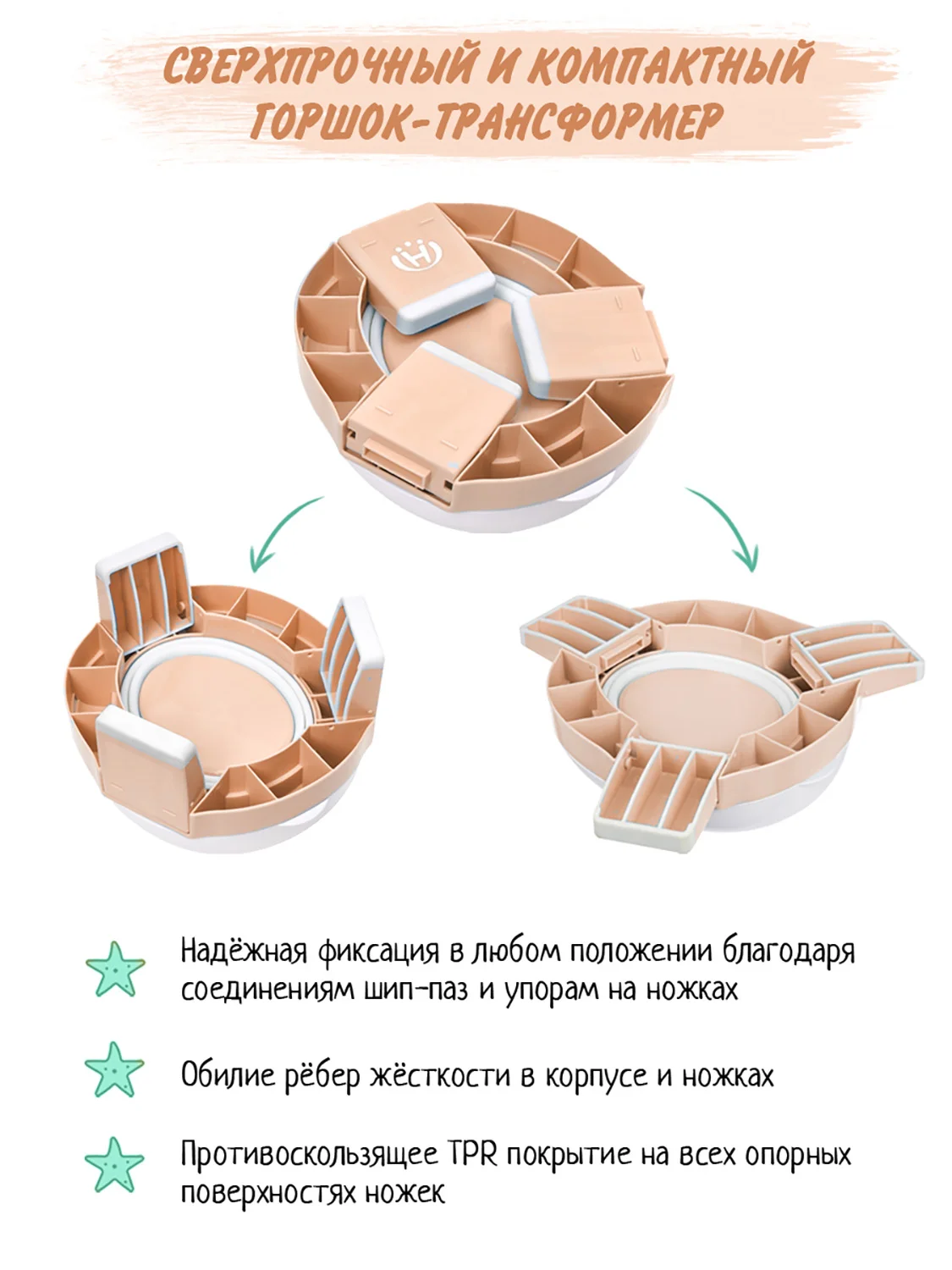 СВЕРХПРОЧНЫЙ И КОМПАКТНЫЙ ГОРШОК-ТРАНСФОРМЕР

Надёжная фиксация в любом положении благодаря соединениям шип-паз и упорам на ножках

Обилие рёбер жёсткости в корпусе и ножках

Противоскользящее TPR покрытие на всех опорных поверхностях ножек