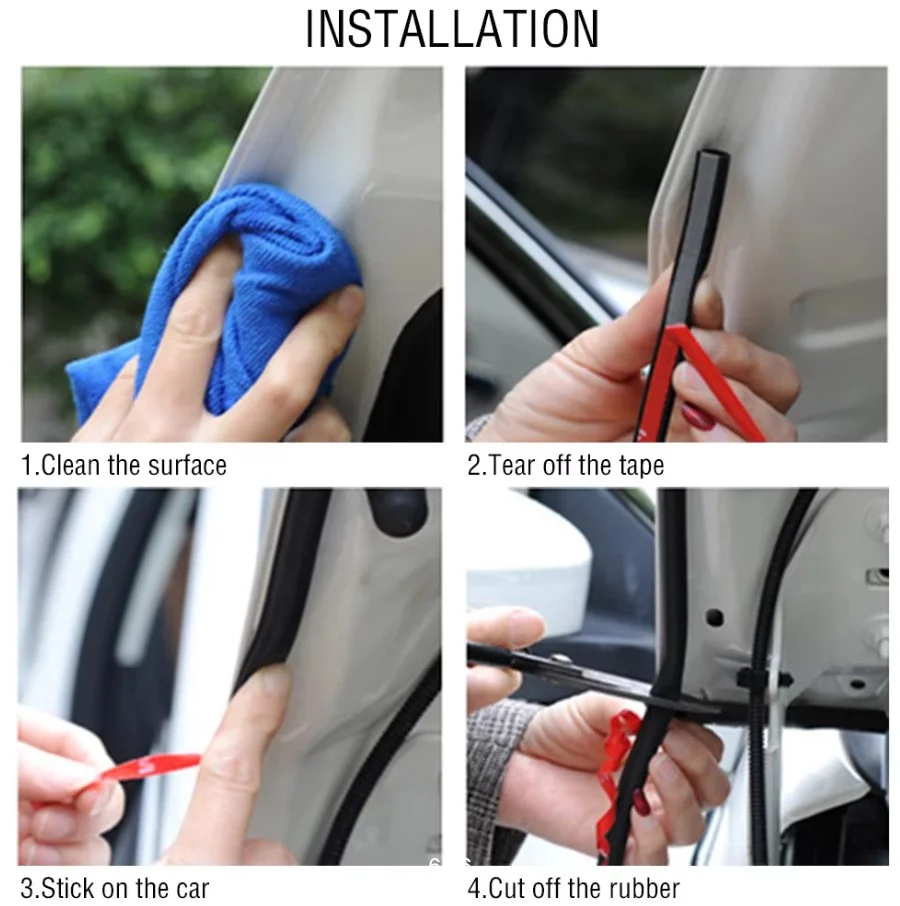 INSTALLATION

1.Clean the surface

2.Tear off the tape

3.Stick on the car

4.Cut off the rubber