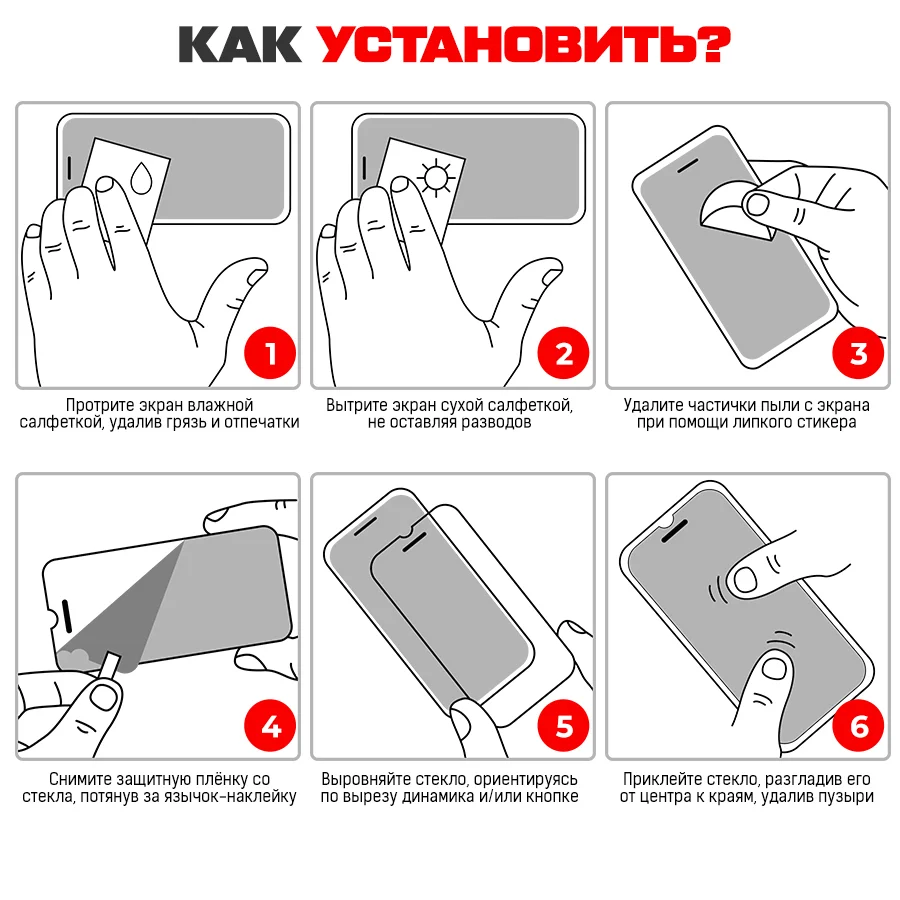 КАК УСТАНОВИТЬ?

1

Протрите экран влажной салфеткой, удалив грязь и отпечатки

2

Вытрите экран сухой салфеткой, не оставляя разводов

3

Удалите частички пыли с экрана при помощи липкого стикера

4

Снимите защитную плёнку со стекла, потянув за язычок-наклейку

5

Выровняйте стекло, ориентируясь по вырезу динамика и/или кнопке

6

Приклейте стекло, разгладив его от центра к краям, удалив пузыри