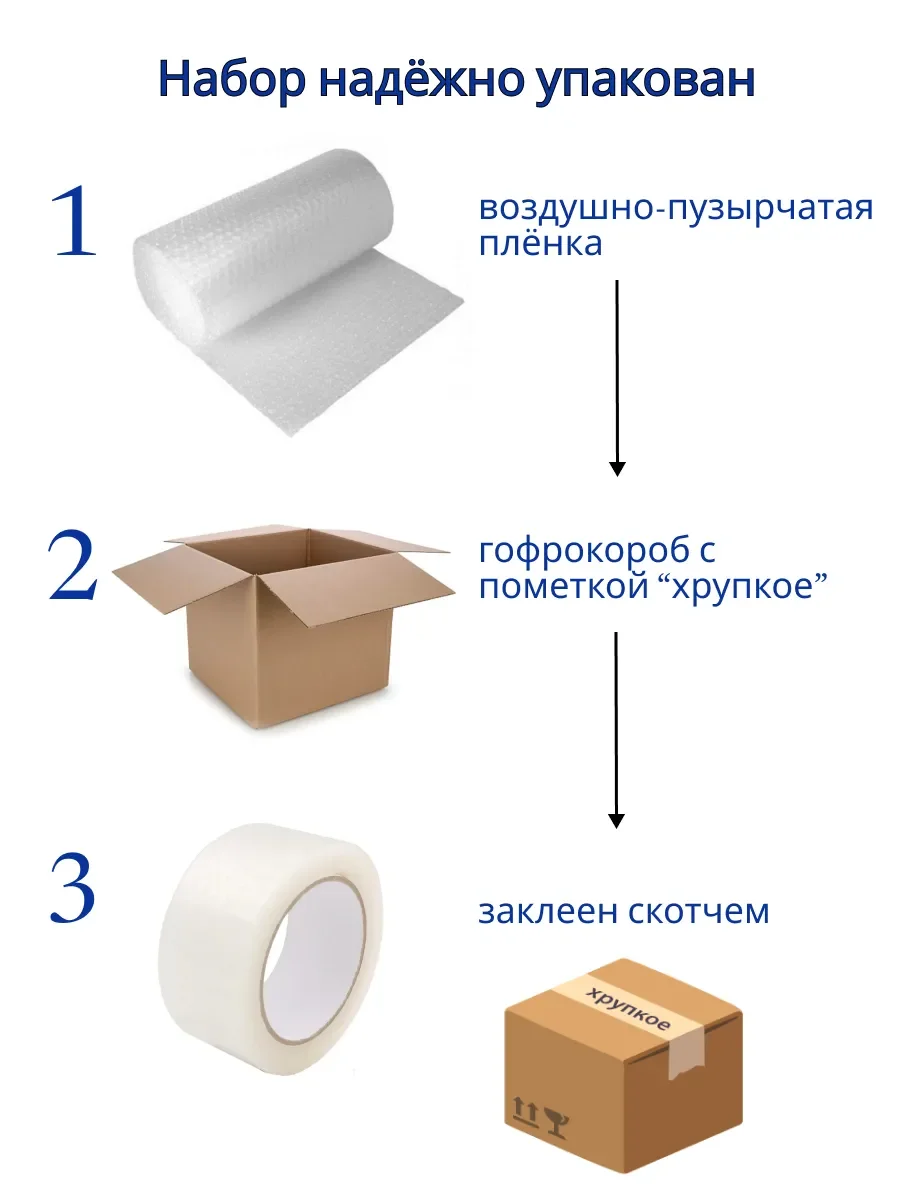 Набор надёжно упакован

1

воздушно-пузырчатая плёнка

2

гофрокороб с пометкой “хрупкое”

3

заклеен скотчем

хрупкое