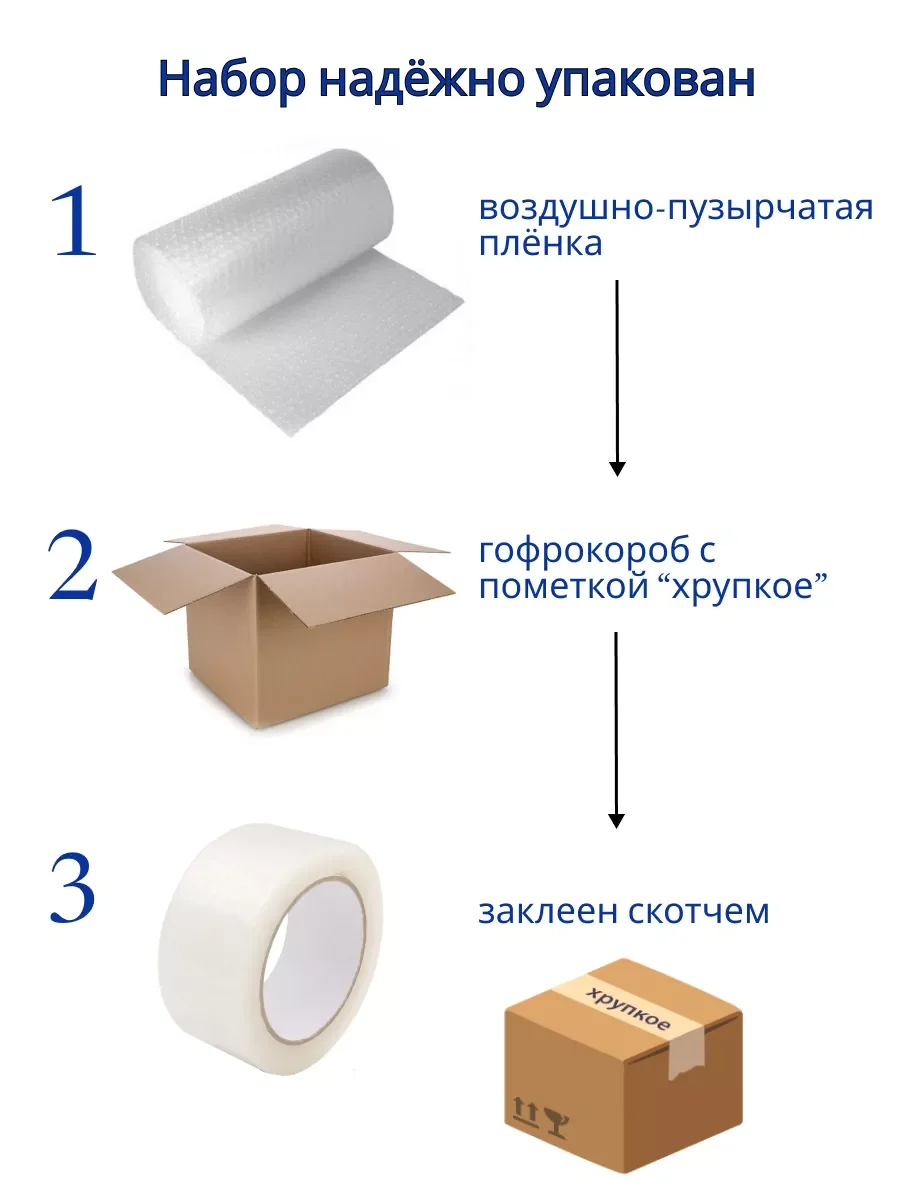 Набор надёжно упакован

1

воздушно-пузырчатая плёнка

2

гофрокороб с пометкой “хрупкое”

3

заклеен скотчем

хрупкое