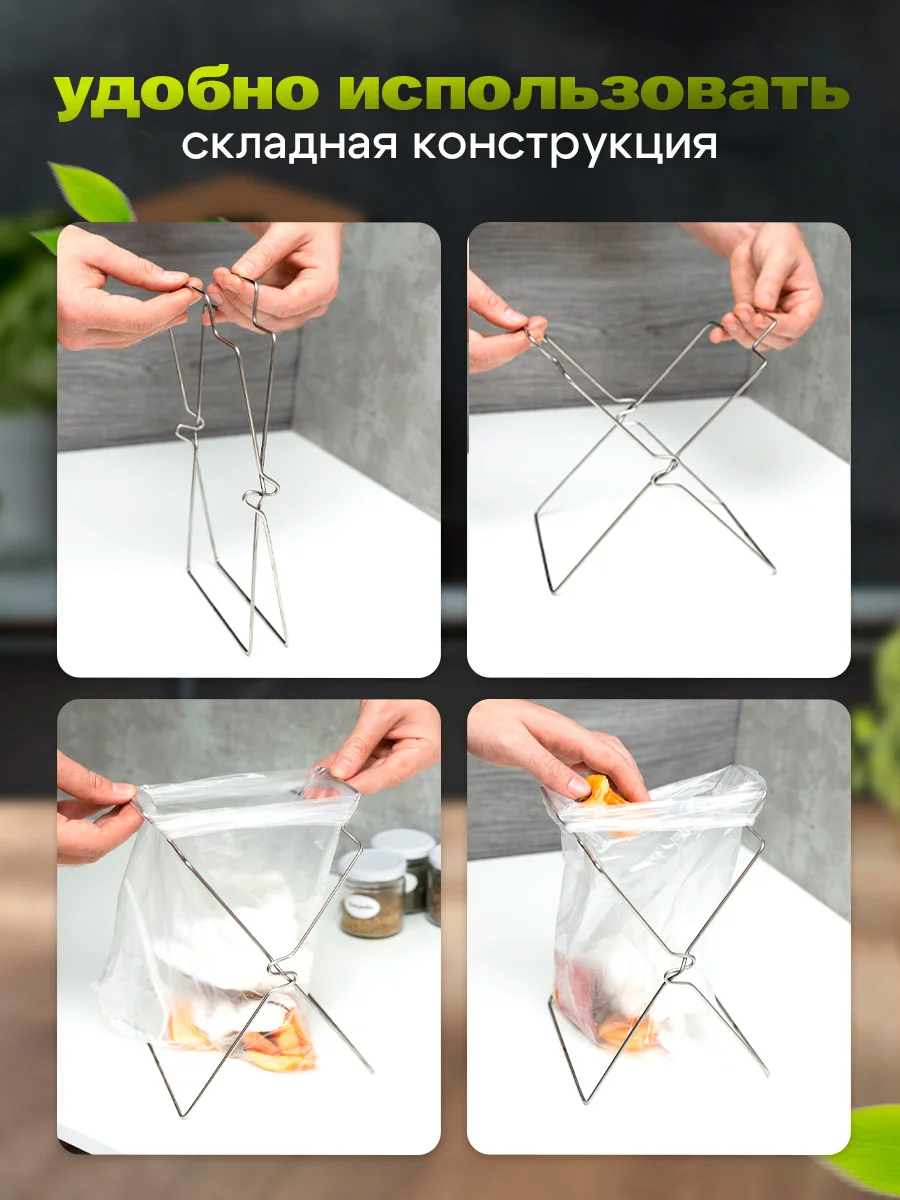 удобно использовать
складная конструкция