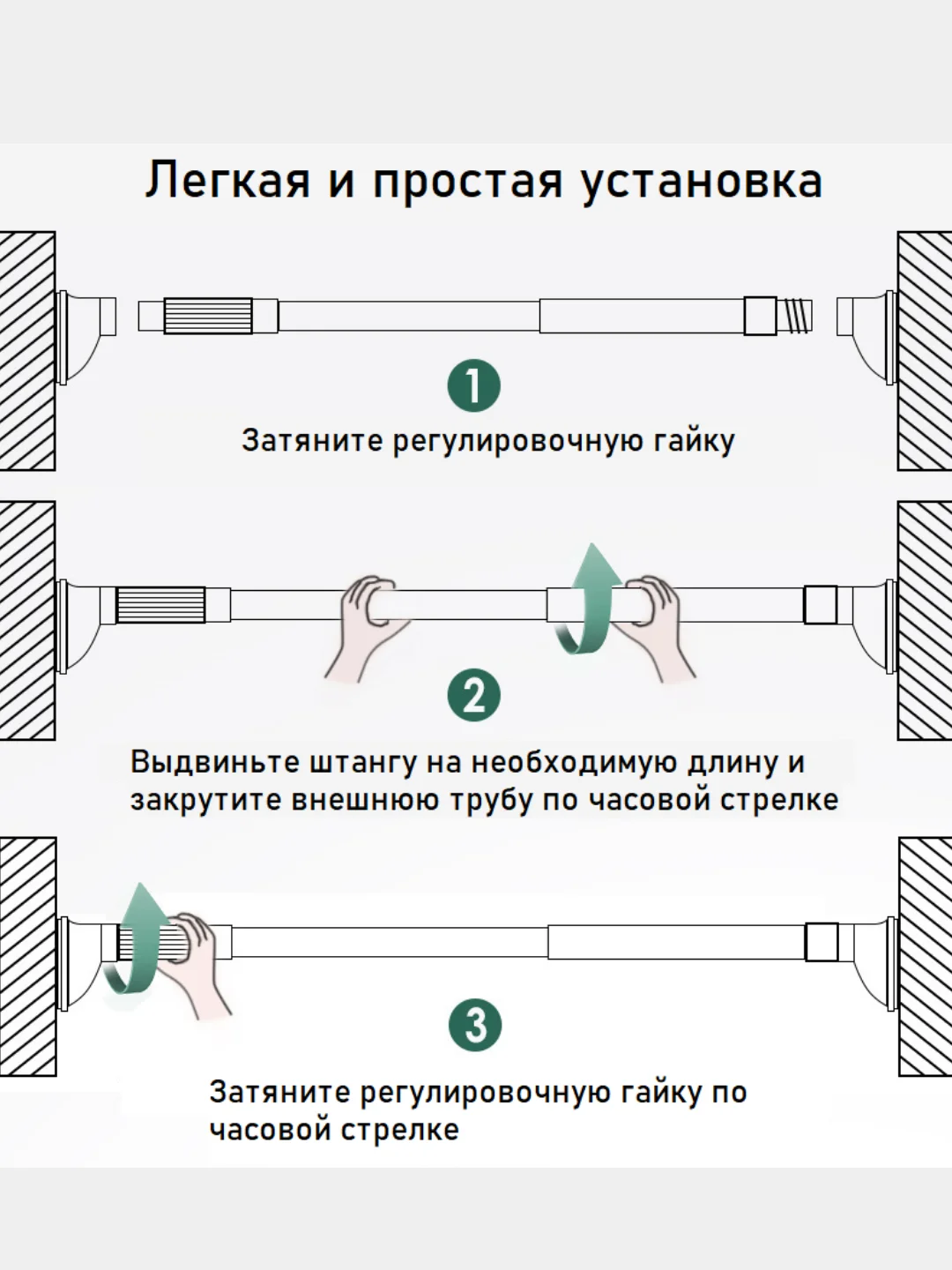 Легкая и простая установка

1

Затяните регулировочную гайку

2

Выдвиньте штангу на необходимую длину и закрутите внешнюю трубу по часовой стрелке

3

Затяните регулировочную гайку по часовой стрелке