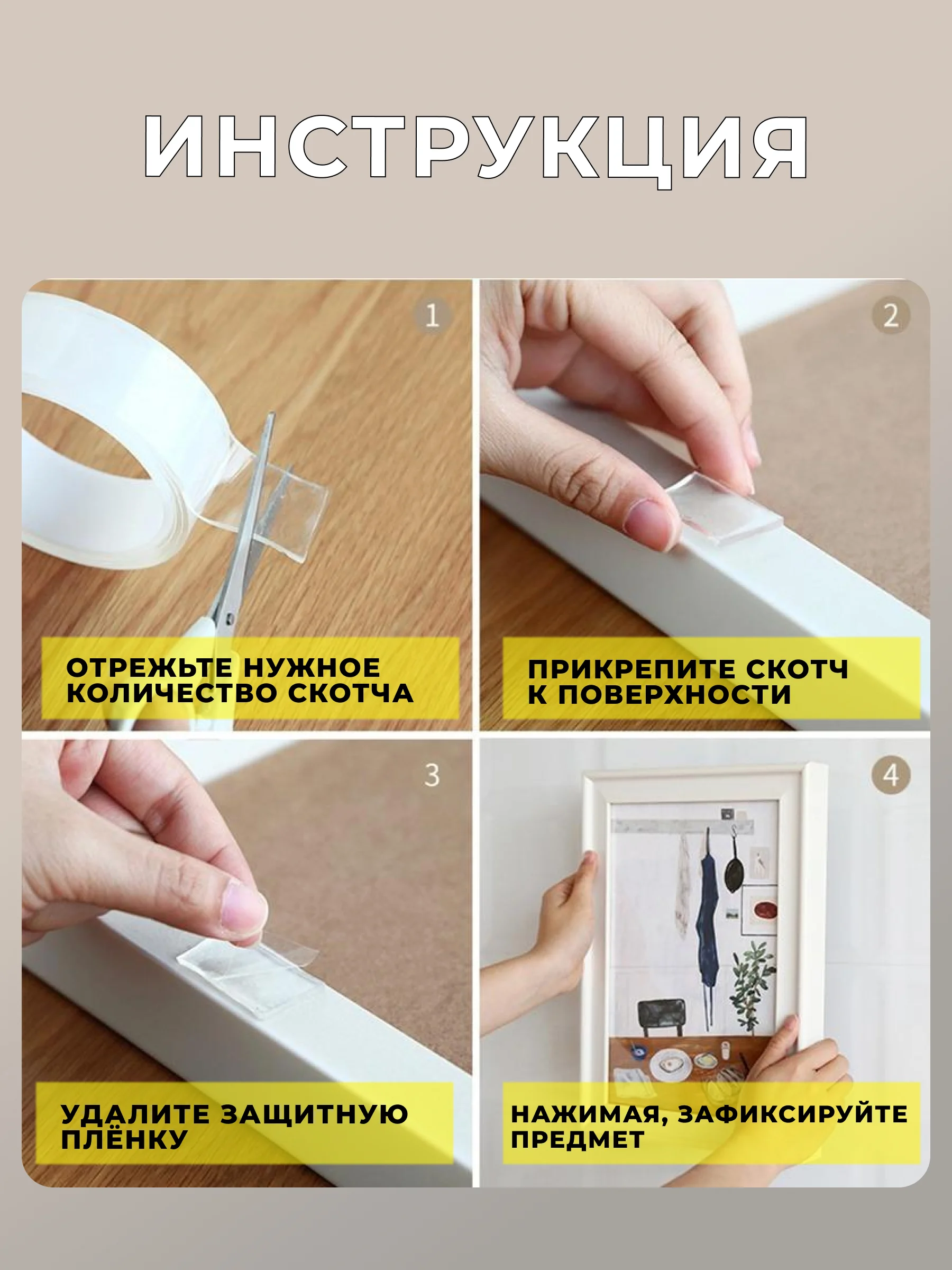 ИНСТРУКЦИЯ

1

ОТРЕЖЬТЕ НУЖНОЕ КОЛИЧЕСТВО СКОТЧА

2

ПРИКРЕПИТЕ СКОТЧ К ПОВЕРХНОСТИ

3

УДАЛИТЕ ЗАЩИТНУЮ ПЛЁНКУ

4

НАЖИМАЯ, ЗАФИКСИРУЙТЕ ПРЕДМЕТ