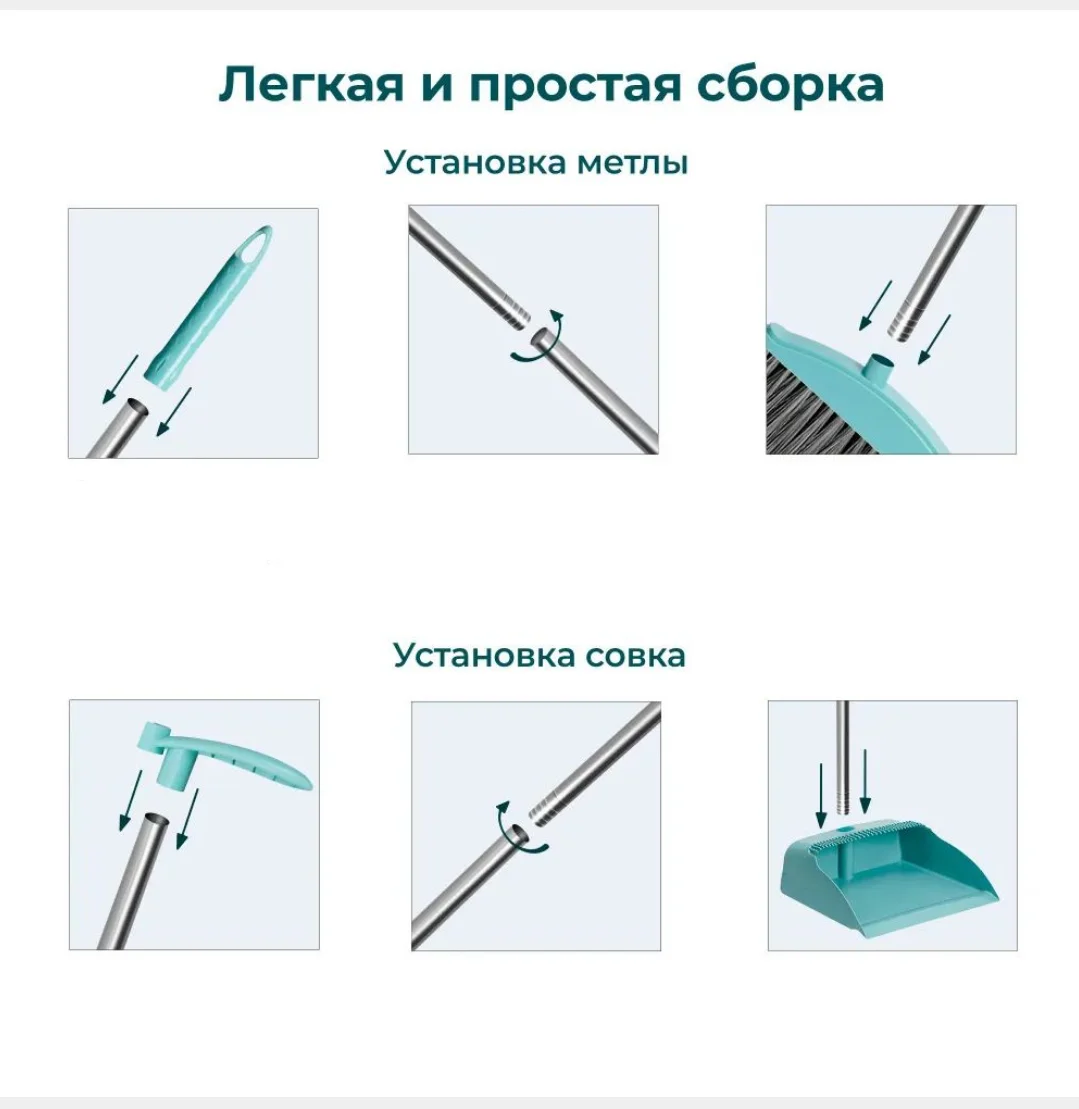 Легкая и простая сборка

Установка метлы

Установка совка