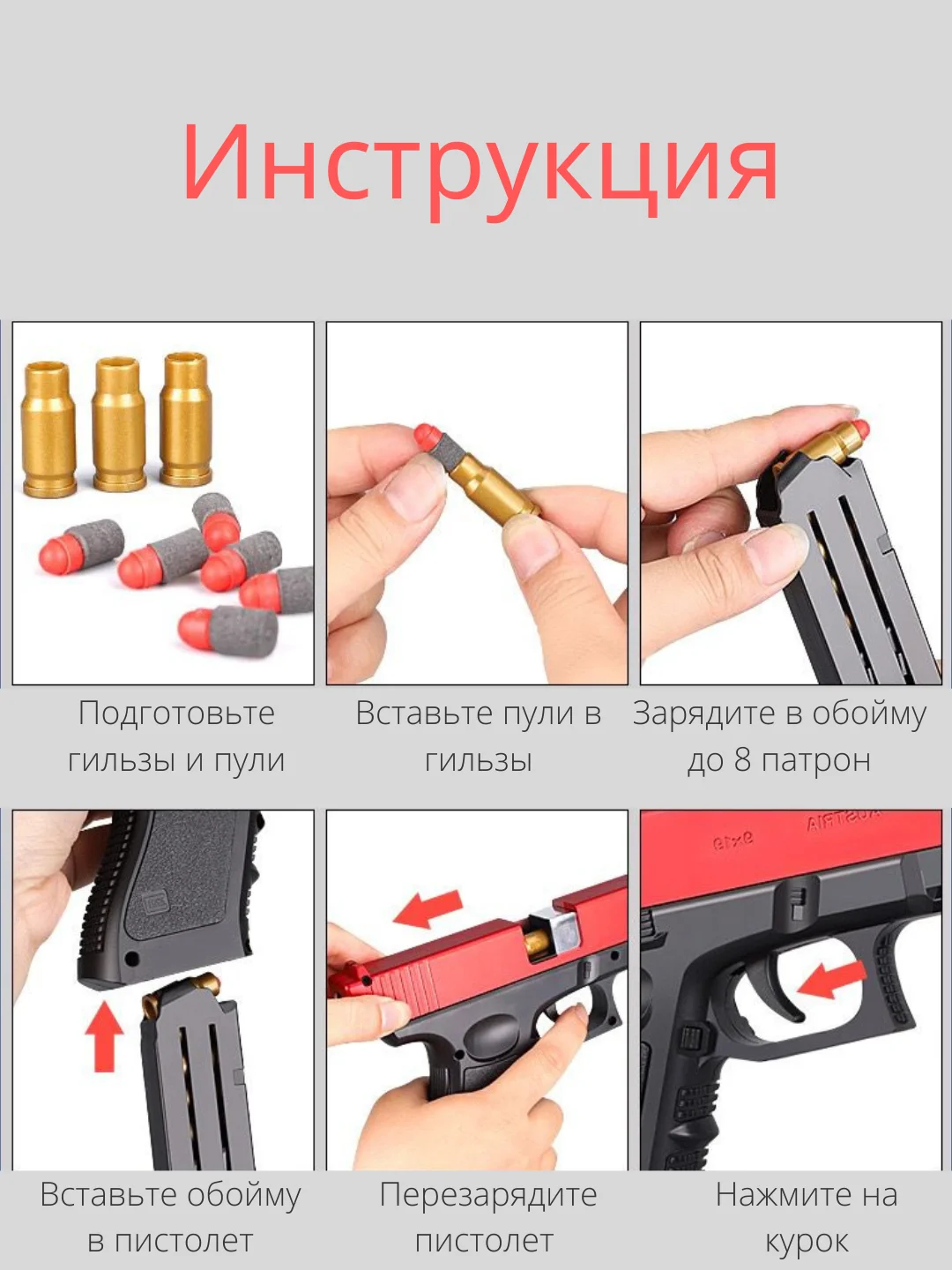 Инструкция

Подготовьте гильзы и пули

Вставьте пули в гильзы

Зарядите в обойму до 8 патрон

Вставьте обойму в пистолет

Перезарядите пистолет

Нажмите на курок