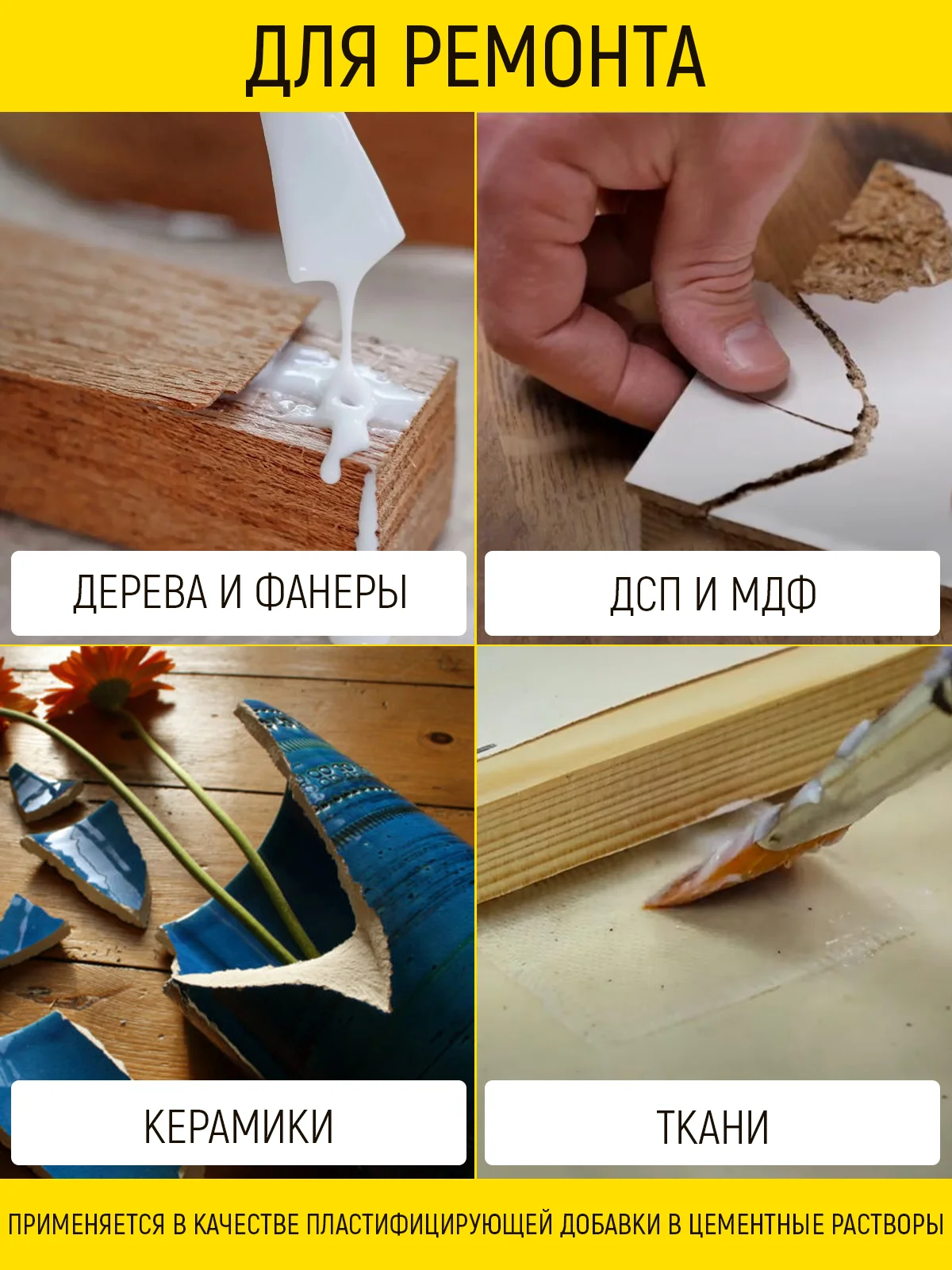 ДЛЯ РЕМОНТА

ДЕРЕВА И ФАНЕРЫ

ДСП И МДФ

КЕРАМИКИ

ТКАНИ

ПРИМЕНЯЕТСЯ В КАЧЕСТВЕ ПЛАСТИФИЦИРУЮЩЕЙ ДОБАВКИ В ЦЕМЕНТНЫЕ РАСТВОРЫ