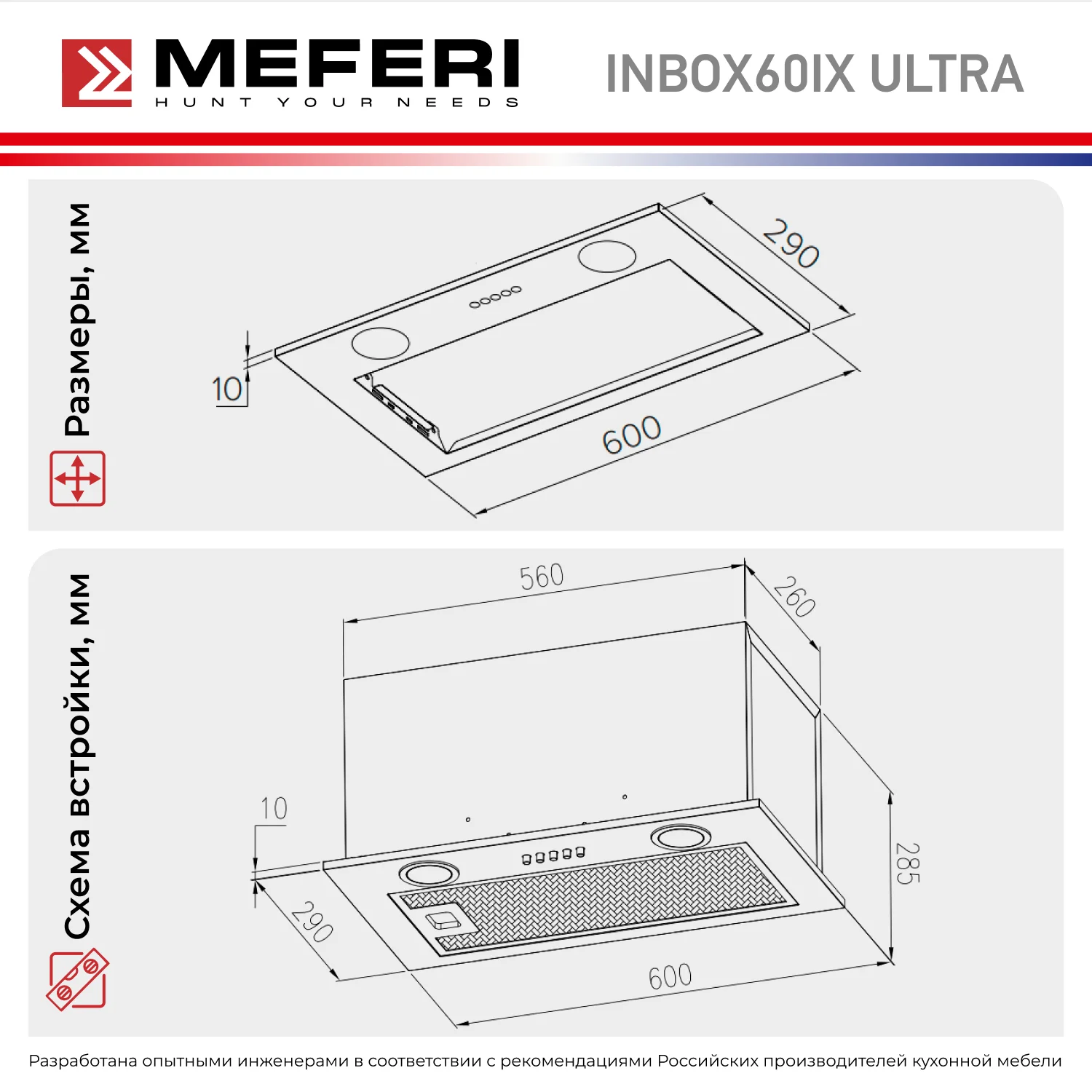 MEFERI
HUNT YOUR NEEDS

INBOX60IX ULTRA

Размеры, мм

290
10
600

Схема встройки, мм

560
260
10
285
290
600

Разработана опытными инженерами в соответствии с рекомендациями Российских производителей кухонной мебели