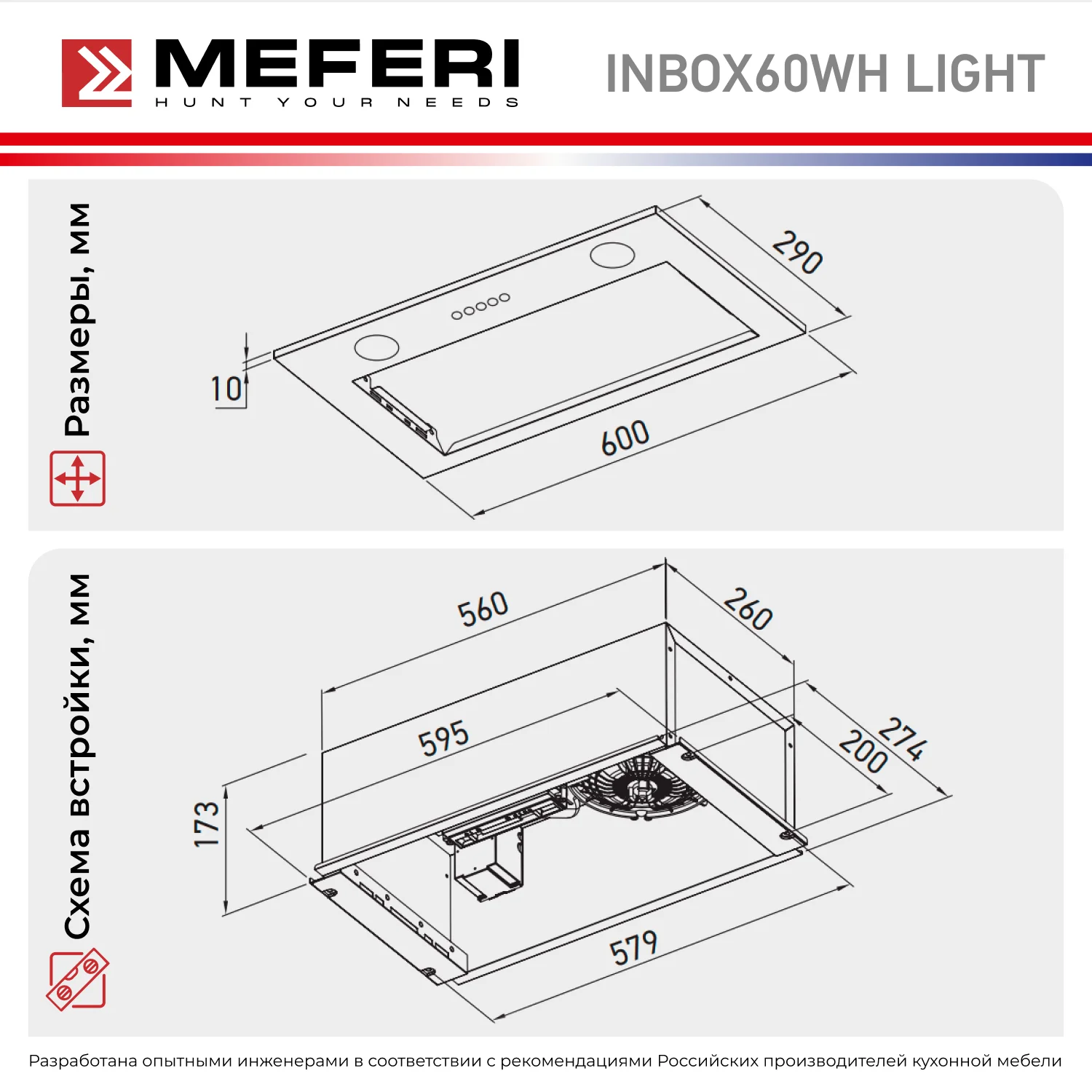 MEFERI
HUNT YOUR NEEDS

INBOX60WH LIGHT

Размеры, мм

290

10

600

Схема встройки, мм

560

260

595

274

200

173

579

Разработана опытными инженерами в соответствии с рекомендациями Российских производителей кухонной мебели