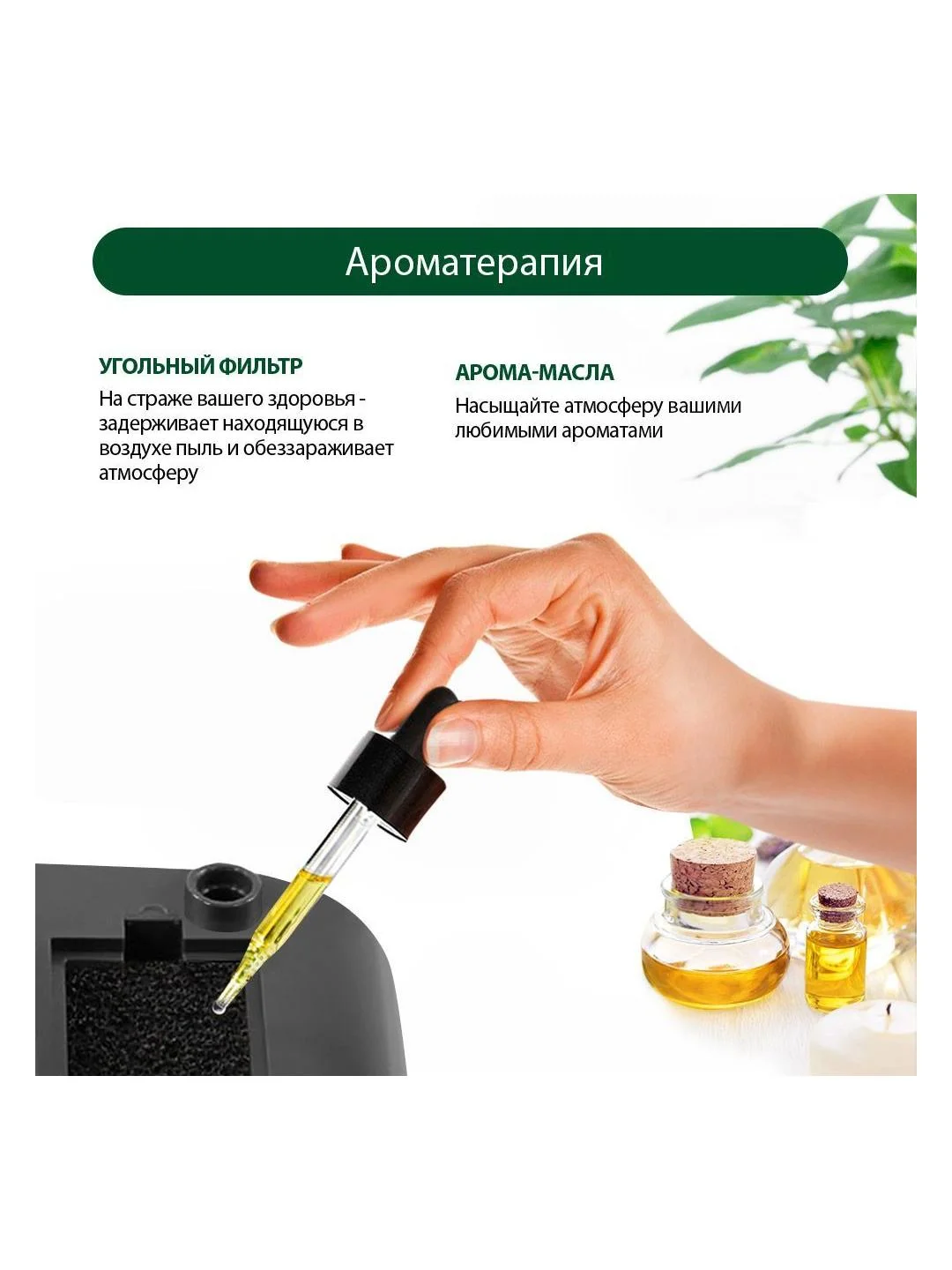 Ароматерапия

УГОЛЬНЫЙ ФИЛЬТР
На страже вашего здоровья - задерживает находящуюся в воздухе пыль и обеззараживает атмосферу

АРОМА-МАСЛА
Насыщайте атмосферу вашими любимыми ароматами