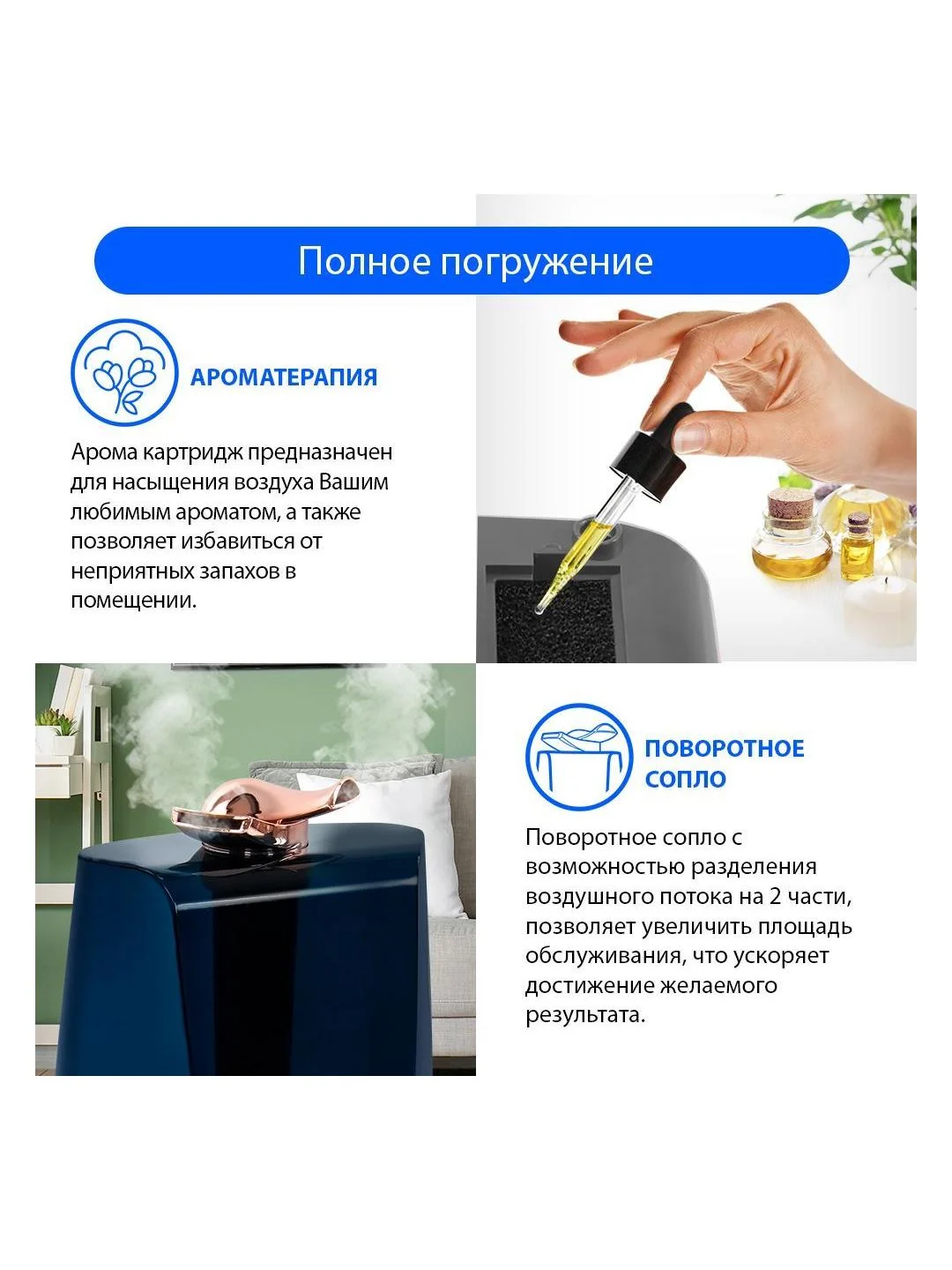 Полное погружение

АРОМАТЕРАПИЯ

Арома картридж предназначен для насыщения воздуха Вашим любимым ароматом, а также позволяет избавиться от неприятных запахов в помещении.

ПОВОРОТНОЕ СОПЛО

Поворотное сопло с возможностью разделения воздушного потока на 2 части, позволяет увеличить площадь обслуживания, что ускоряет достижение желаемого результата.