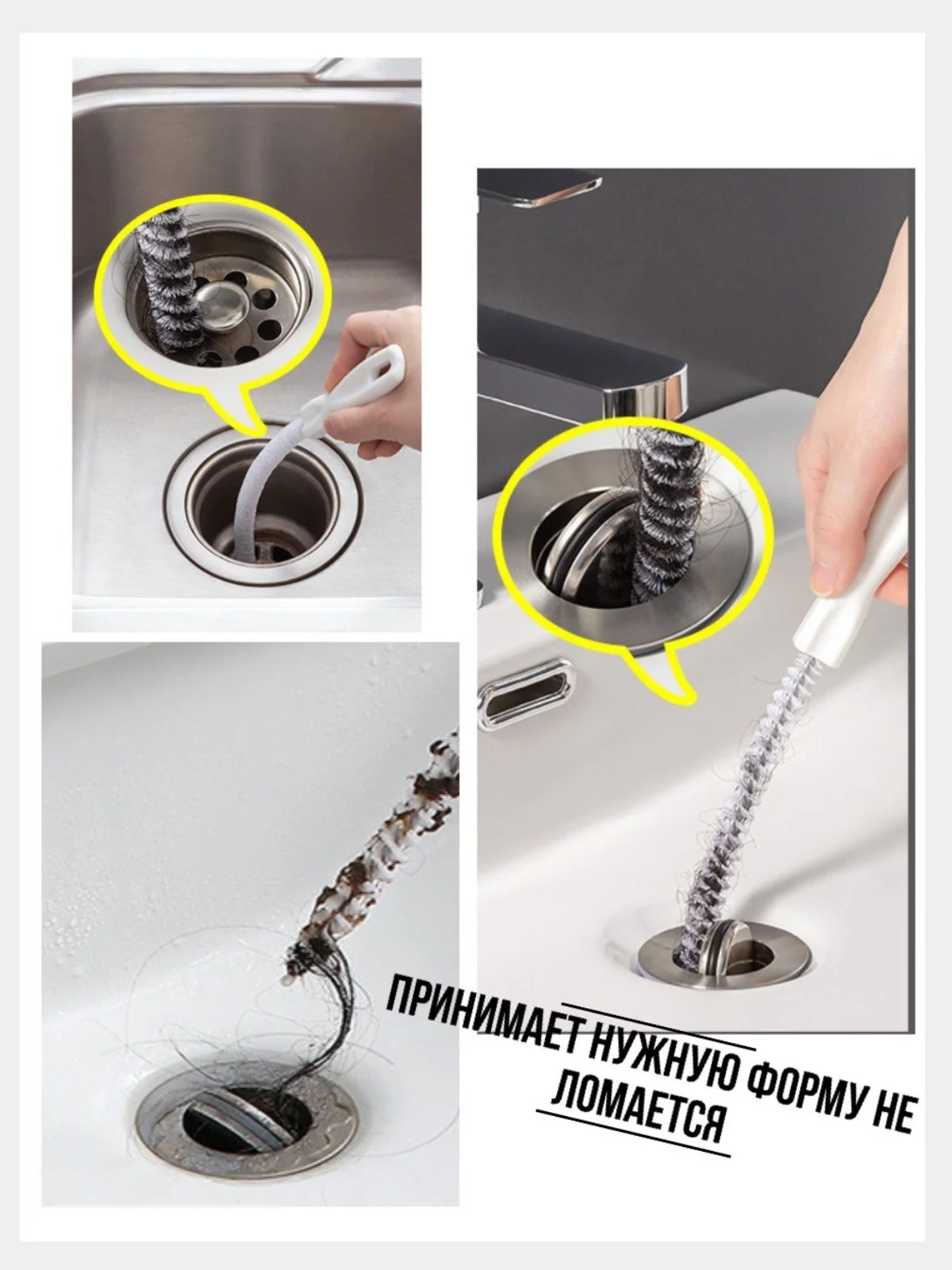 ПРИНИМАЕТ НУЖНУЮ ФОРМУ НЕ ЛОМАЕТСЯ